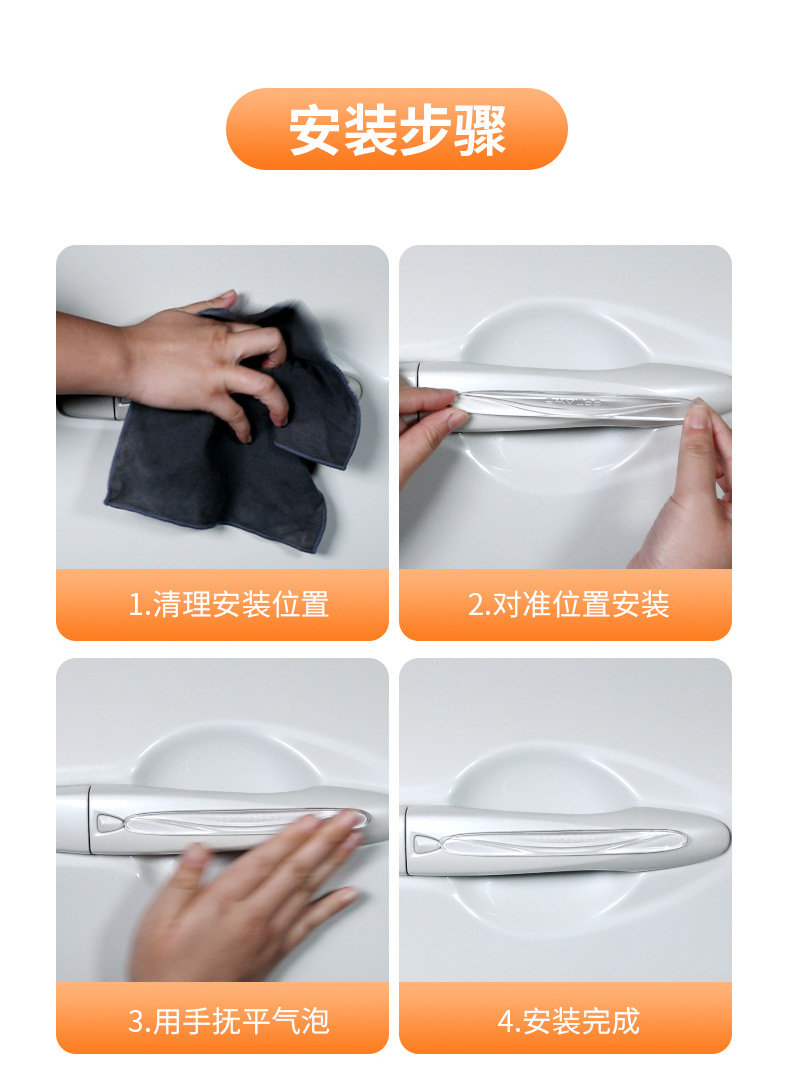 安装步骤

1.清理安装位置

2.对准位置安装

3.用手抚平气泡

4.安装完成