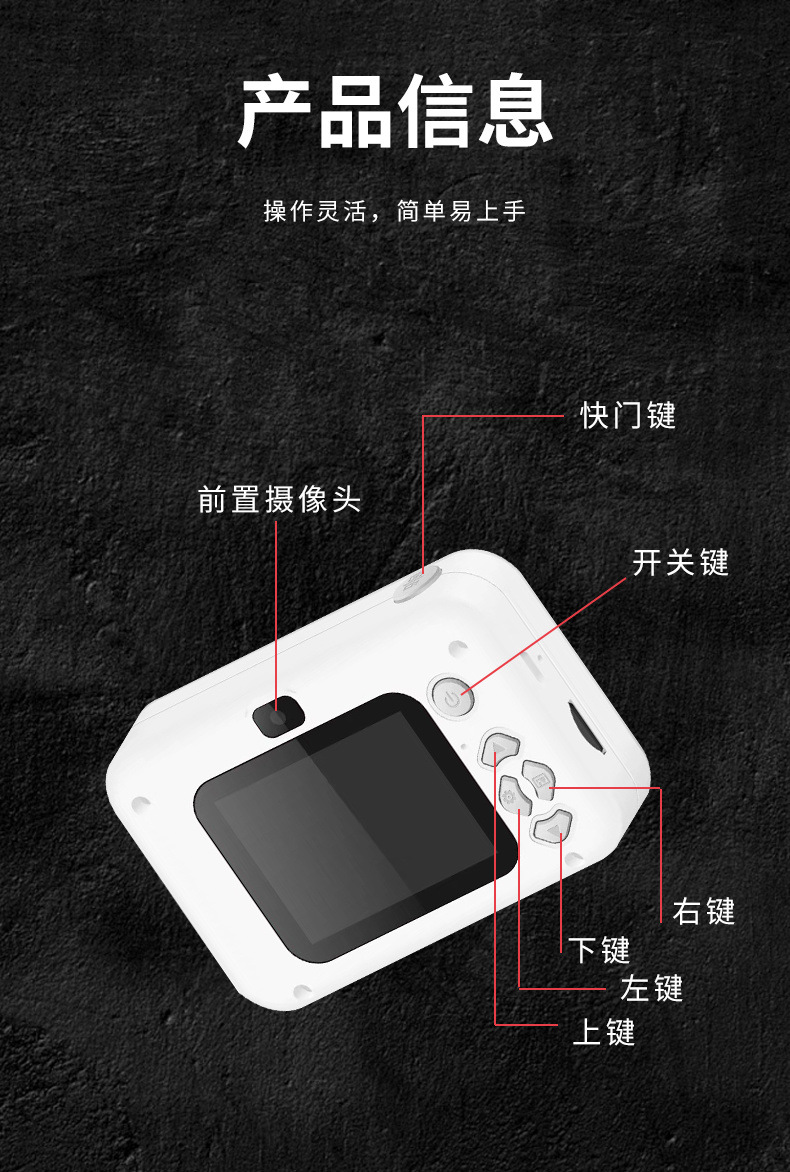 产品信息

操作灵活，简单易上手

快门键

前置摄像头

开关键

右键

下键

左键

上键