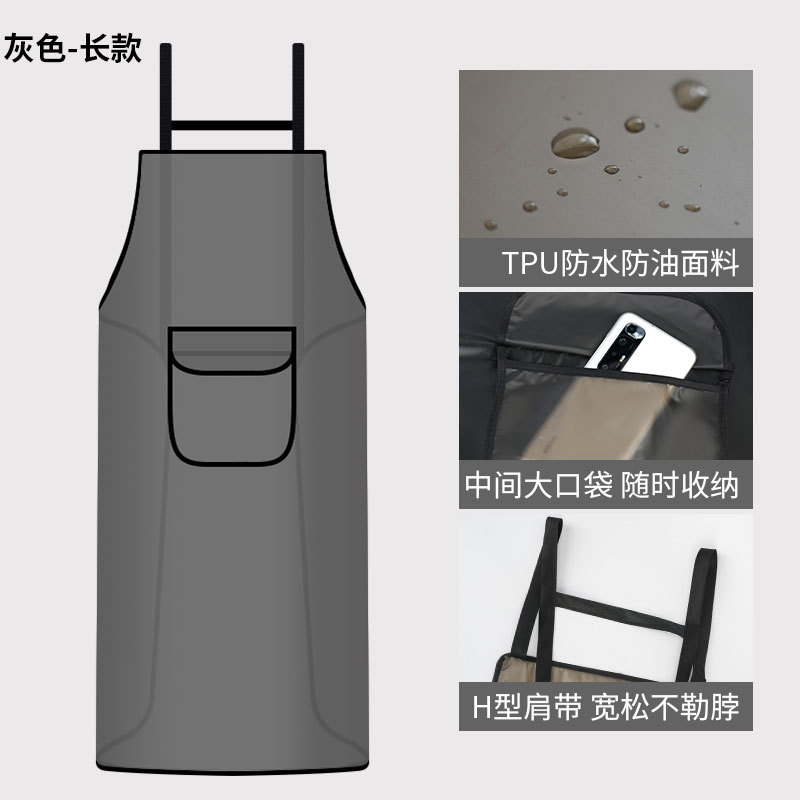 灰色-长款

TPU防水防油面料

中间大口袋 随时收纳

H型肩带 宽松不勒脖