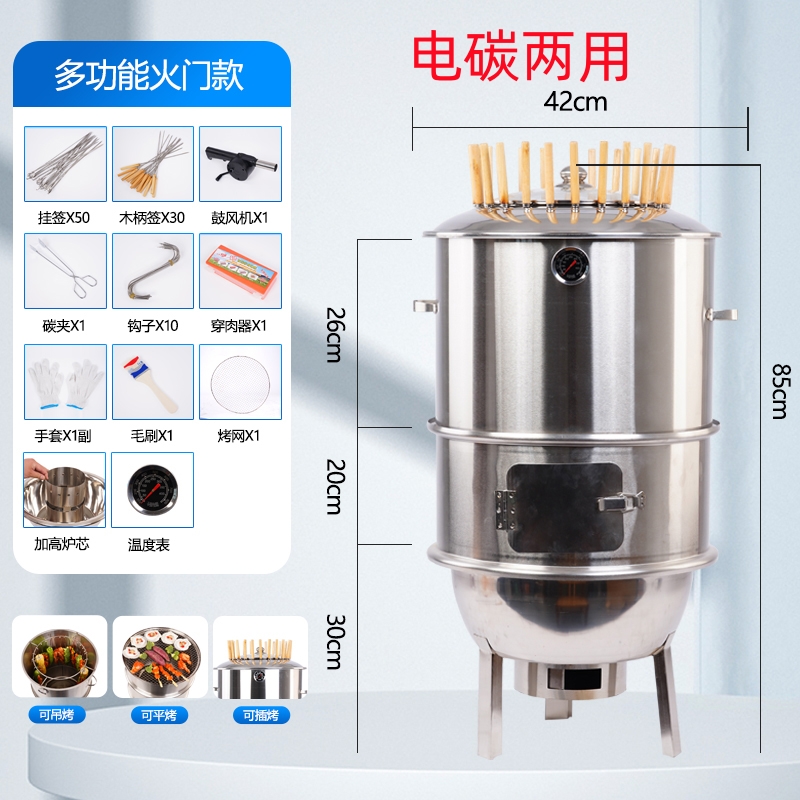 多功能火门款

挂签X50
木柄签X30
鼓风机X1
碳夹X1
钩子X10
穿肉器X1
手套X1副
毛刷X1
烤网X1
加高炉芯
温度表

可吊烤
可平烤
可插烤

电碳两用

42cm

26cm
20cm
30cm
85cm