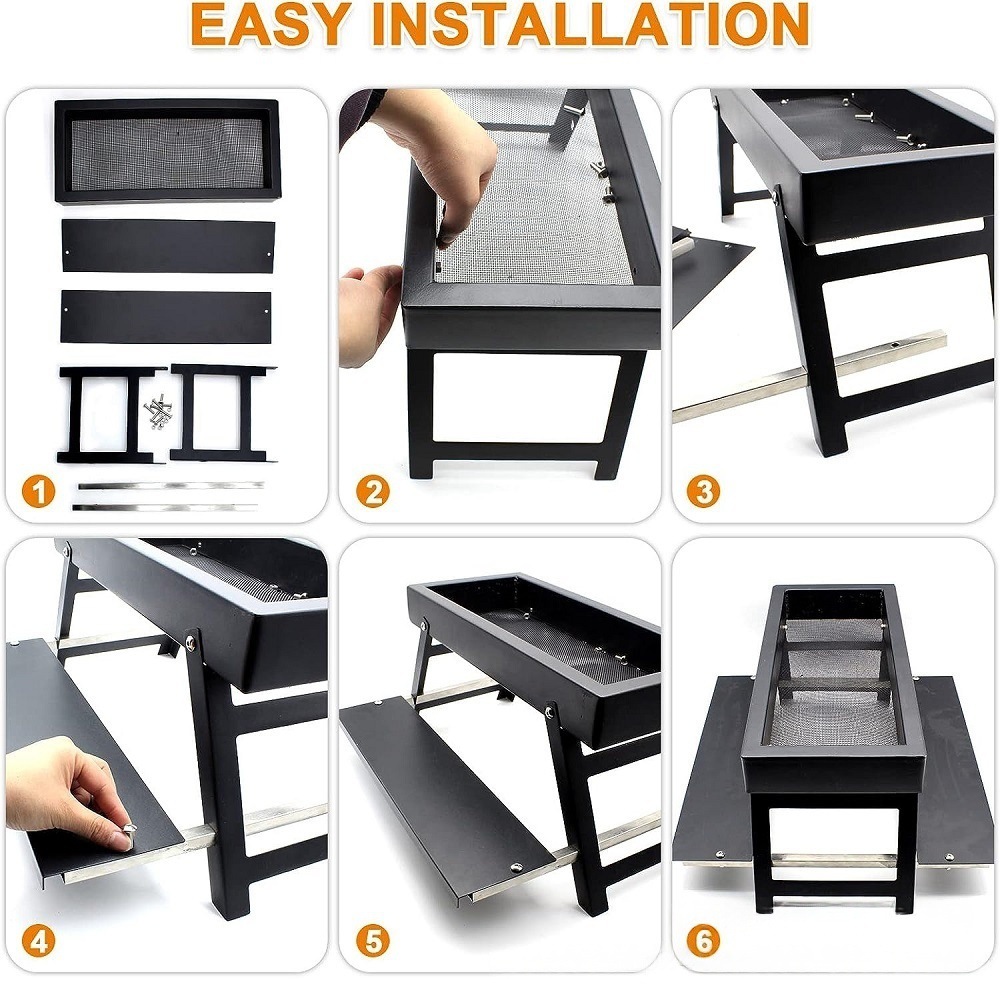 EASY INSTALLATION

1

2

3

4

5

6