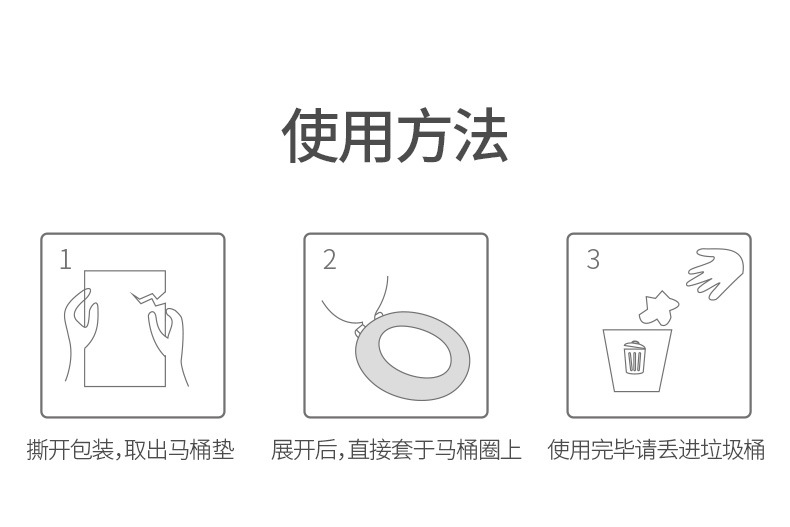 使用方法

1

撕开包装,取出马桶垫

2

展开后,直接套于马桶圈上

3

使用完毕请丢进垃圾桶