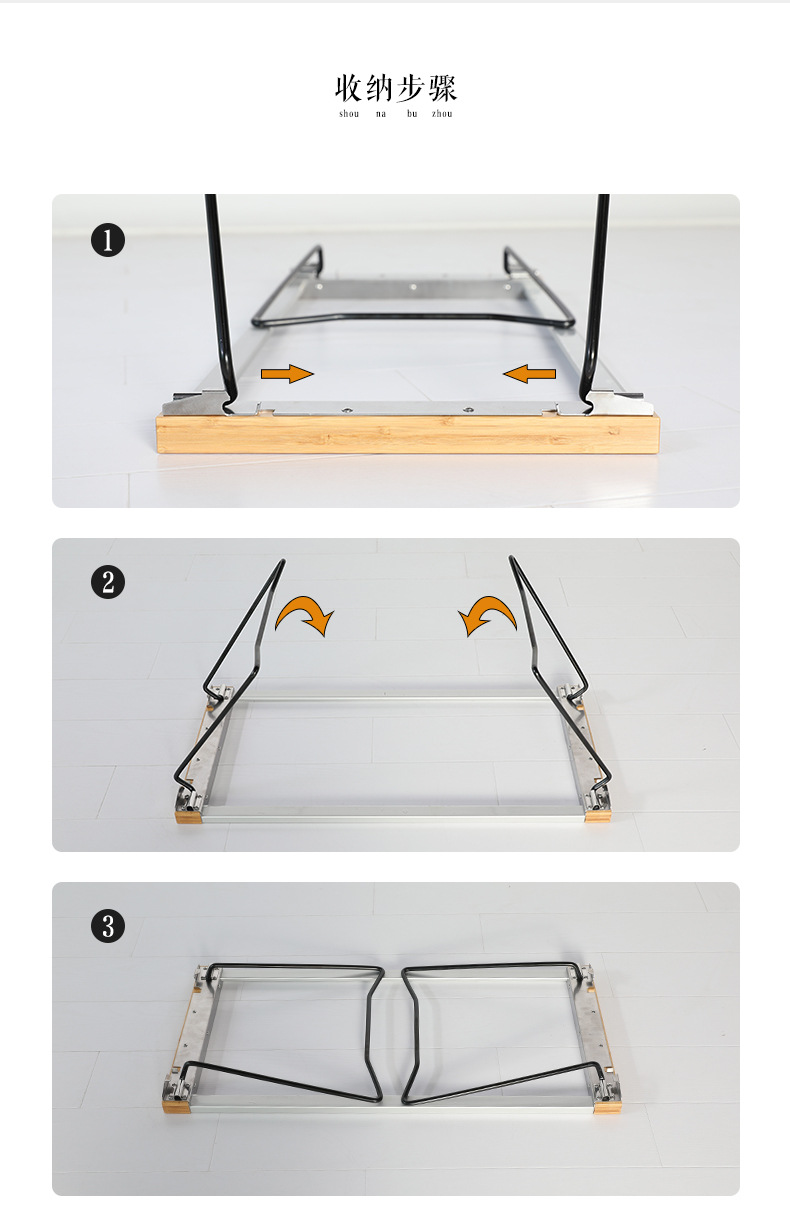 收纳步骤
shou na bu zhou

1

2

3