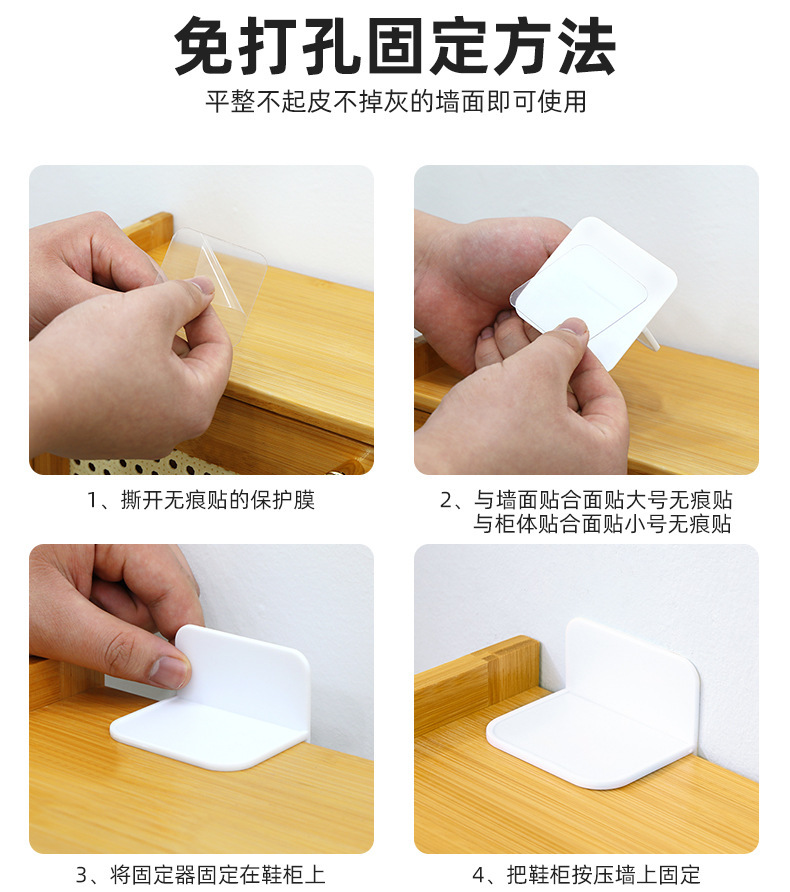 免打孔固定方法
平整不起皮不掉灰的墙面即可使用

1、撕开无痕贴的保护膜

2、与墙面贴合面贴大号无痕贴
与柜体贴合面贴小号无痕贴

3、将固定器固定在鞋柜上

4、把鞋柜按压墙上固定