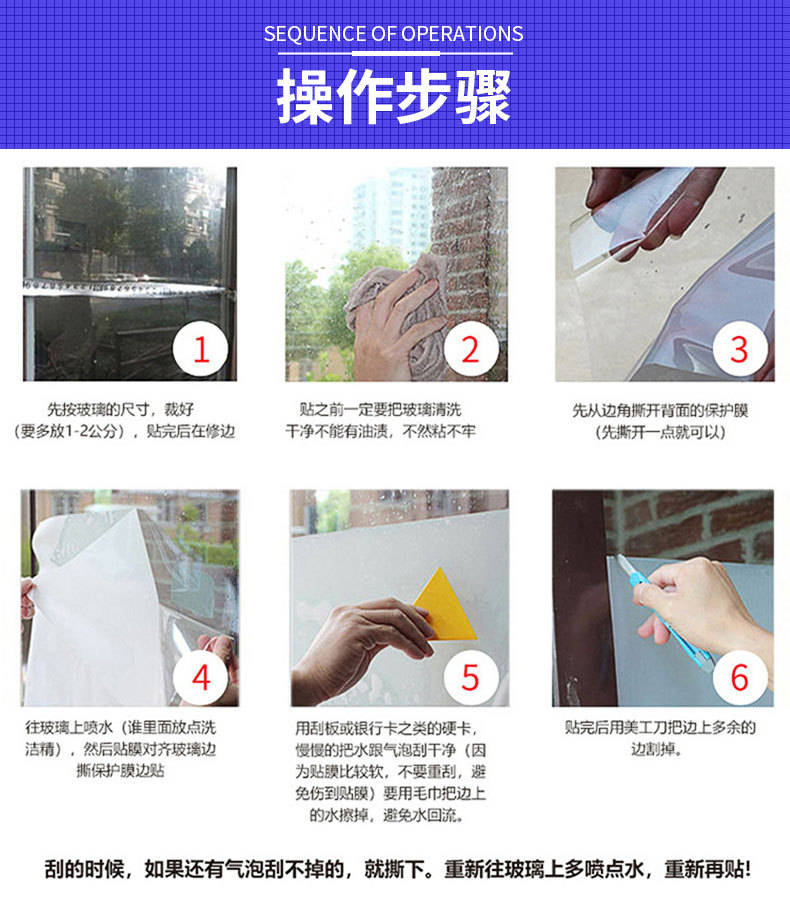 SEQUENCE OF OPERATIONS

操作步骤

1

先按玻璃的尺寸，裁好（要多放1-2公分），贴完后在修边

2

贴之前一定要把玻璃清洗干净不能有油渍，不然粘不牢

3

先从边角撕开背面的保护膜（先撕开一点就可以）

4

往玻璃上喷水（谁里面放点洗洁精），然后贴膜对齐玻璃边撕保护膜边贴

5

用刮板或银行卡之类的硬卡，慢慢的把水跟气泡刮干净（因为贴膜比较软，不要重刮，避免伤到贴膜）要用毛巾把边上的水擦掉，避免水回流。

6

贴完后用美工刀把边上多余的边割掉。

刮的时候，如果还有气泡刮不掉的，就撕下。重新往玻璃上多喷点水，重新再贴！