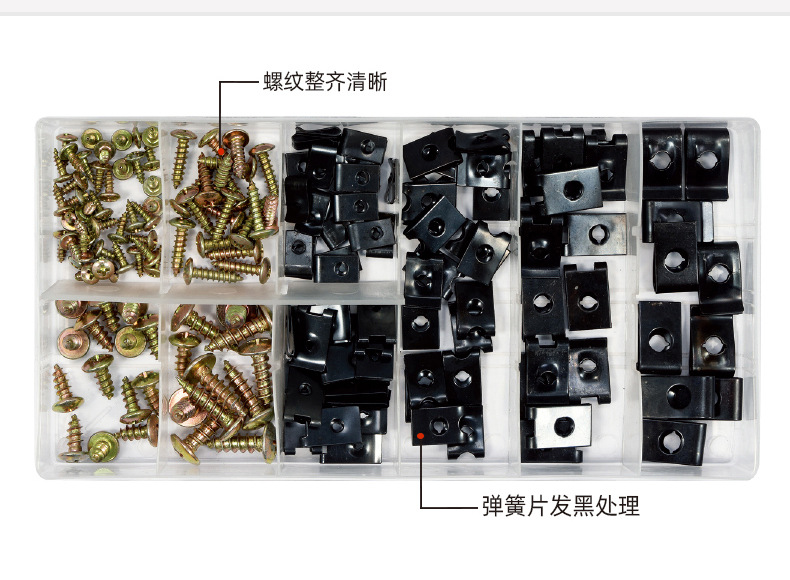 螺纹整齐清晰

弹簧片发黑处理