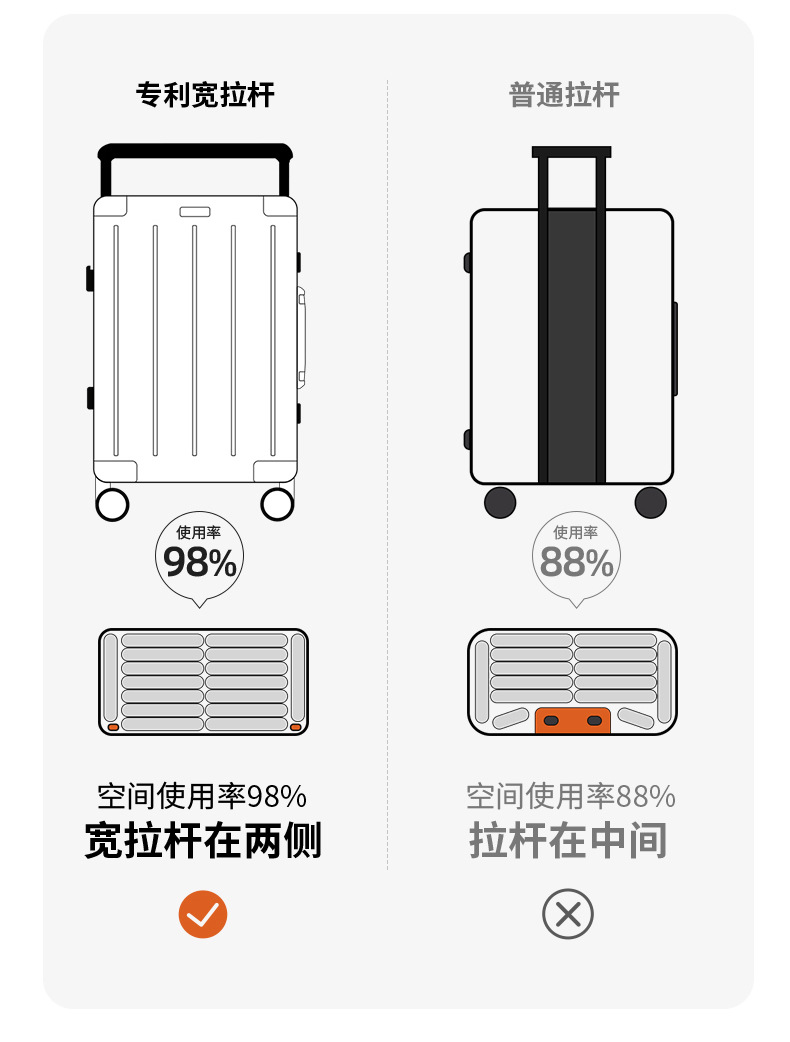 专利宽拉杆

使用率
98%

空间使用率98%
宽拉杆在两侧

普通拉杆

使用率
88%

空间使用率88%
拉杆在中间