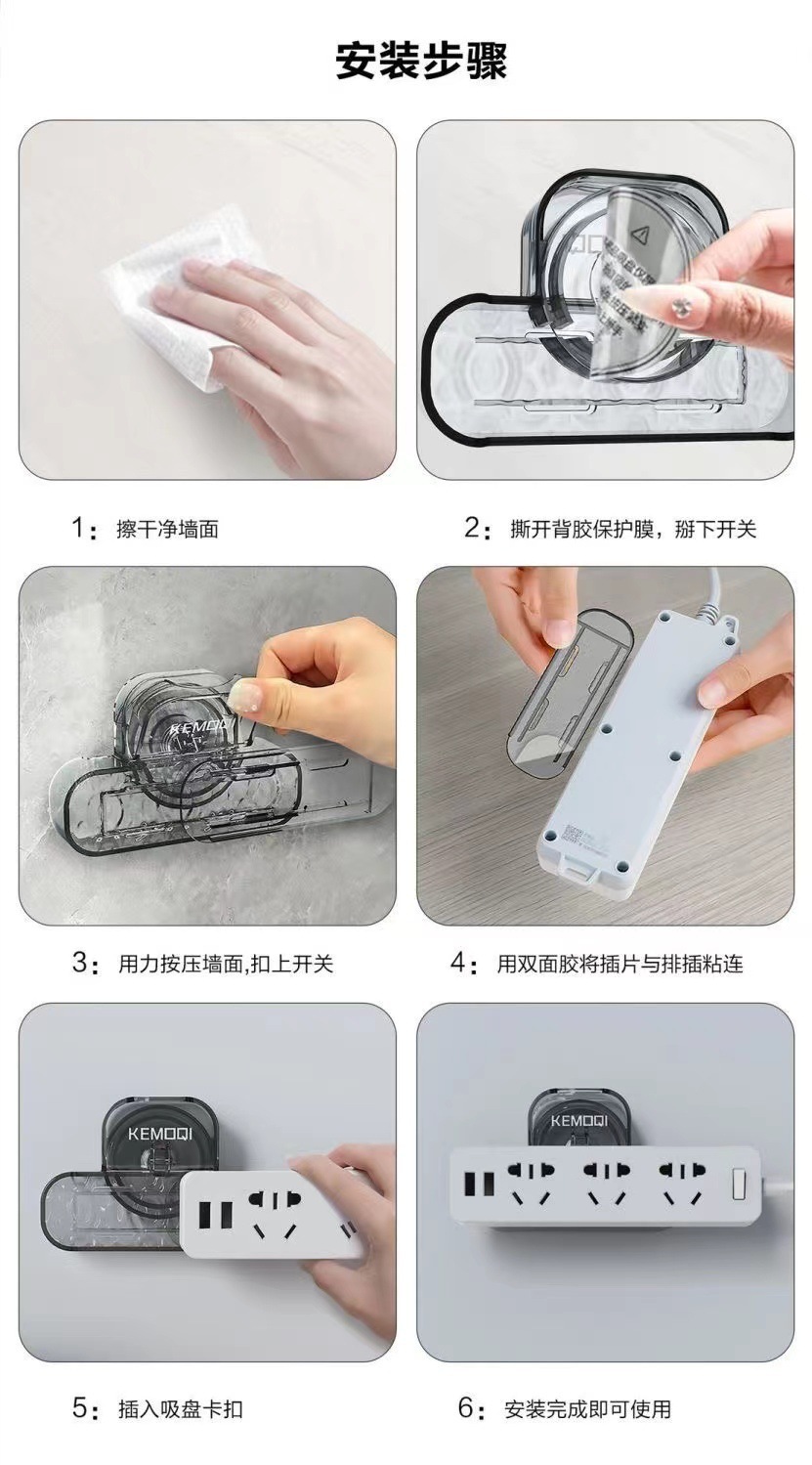 安装步骤

1：擦干净墙面

2：撕开背胶保护膜，掰下开关

KEMOQI

3：用力按压墙面,扣上开关

4：用双面胶将插片与排插粘连

KEMOQI

5：插入吸盘卡扣

KEMOQI

6：安装完成即可使用