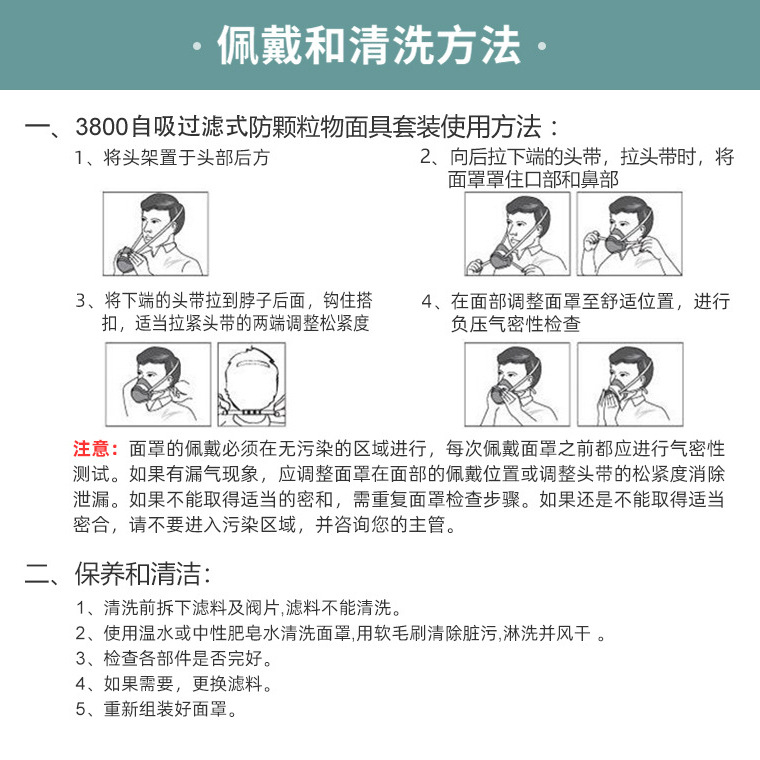 · 佩戴和清洗方法 ·

一、3800自吸过滤式防颗粒物面具套装使用方法：

1、将头架置于头部后方

2、向后拉下端的头带，拉头带时，将面罩罩住口部和鼻部

3、将下端的头带拉到脖子后面，钩住搭扣，适当拉紧头带的两端调整松紧度

4、在面部调整面罩至舒适位置，进行负压气密性检查

注意：面罩的佩戴必须在无污染的区域进行，每次佩戴面罩之前都应进行气密性测试。如果有漏气现象，应调整面罩在面部的佩戴位置或调整头带的松紧度消除泄漏。如果不能取得适当的密和，需重复面罩检查步骤。如果还是不能取得适当密合，请不要进入污染区域，并咨询您的主管。

二、保养和清洁：

1、清洗前拆下滤料及阀片,滤料不能清洗。
2、使用温水或中性肥皂水清洗面罩,用软毛刷清除脏污,淋洗并风干 。
3、检查各部件是否完好。
4、如果需要，更换滤料。
5、重新组装好面罩。