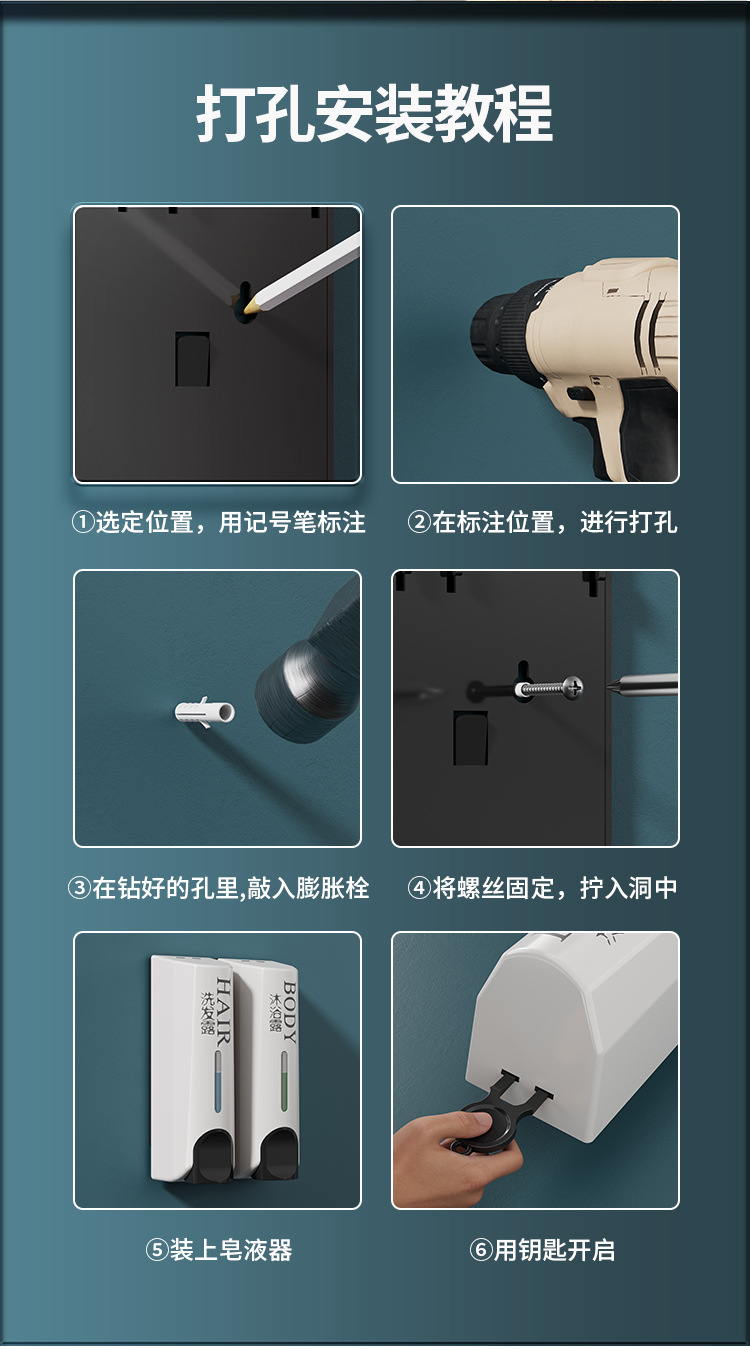 打孔安装教程

①选定位置，用记号笔标注

②在标注位置，进行打孔

③在钻好的孔里,敲入膨胀栓

④将螺丝固定，拧入洞中

HAIR
洗发露

BODY
沐浴露

⑤装上皂液器

⑥用钥匙开启