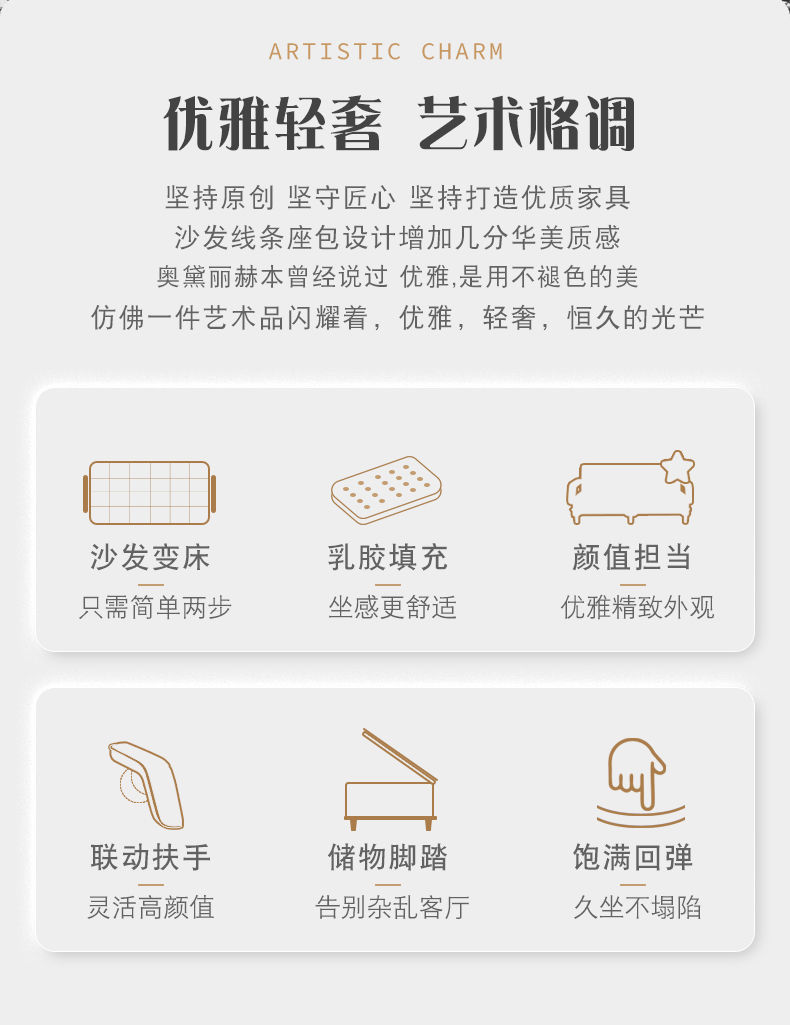 ARTISTIC CHARM

优雅轻奢 艺术格调

坚持原创 坚守匠心 坚持打造优质家具
沙发线条座包设计增加几分华美质感
奥黛丽赫本曾经说过 优雅,是用不褪色的美
仿佛一件艺术品闪耀着，优雅，轻奢，恒久的光芒

沙发变床
只需简单两步

乳胶填充
坐感更舒适

颜值担当
优雅精致外观

联动扶手
灵活高颜值

储物脚踏
告别杂乱客厅

饱满回弹
久坐不塌陷