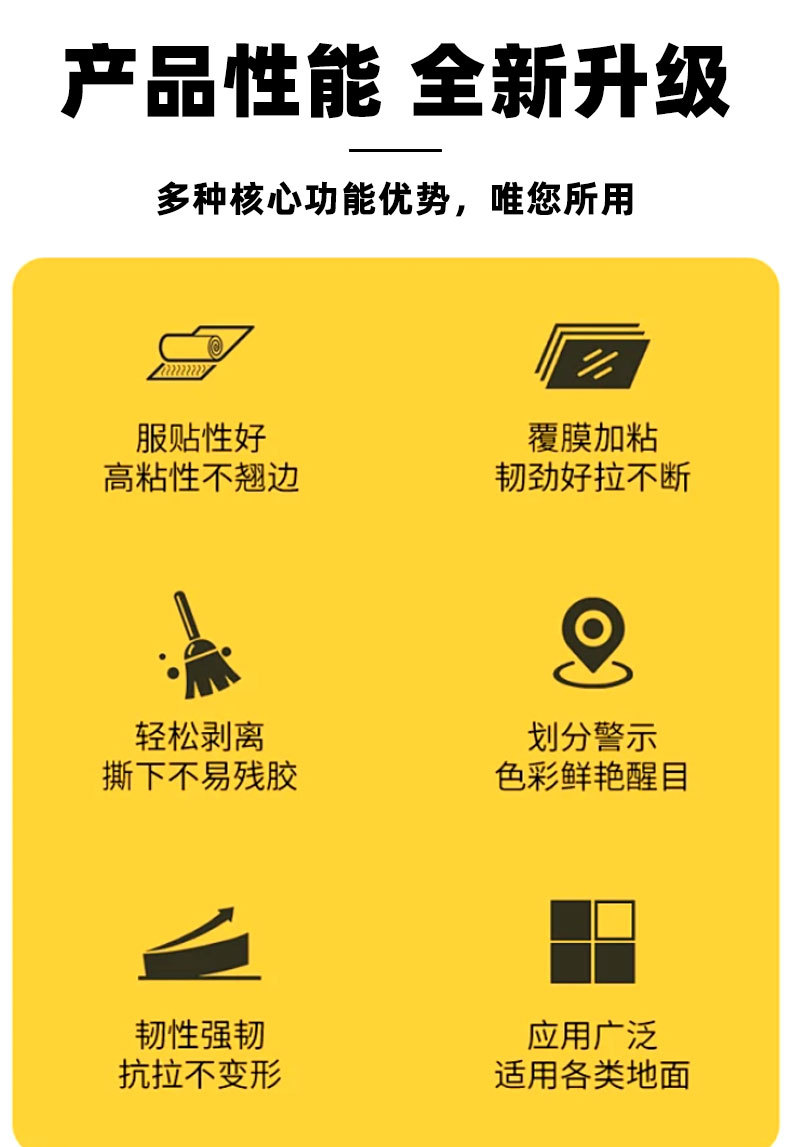 产品性能 全新升级

多种核心功能优势，唯您所用

服贴性好
高粘性不翘边

覆膜加粘
韧劲好拉不断

轻松剥离
撕下不易残胶

划分警示
色彩鲜艳醒目

韧性强韧
抗拉不变形

应用广泛
适用各类地面