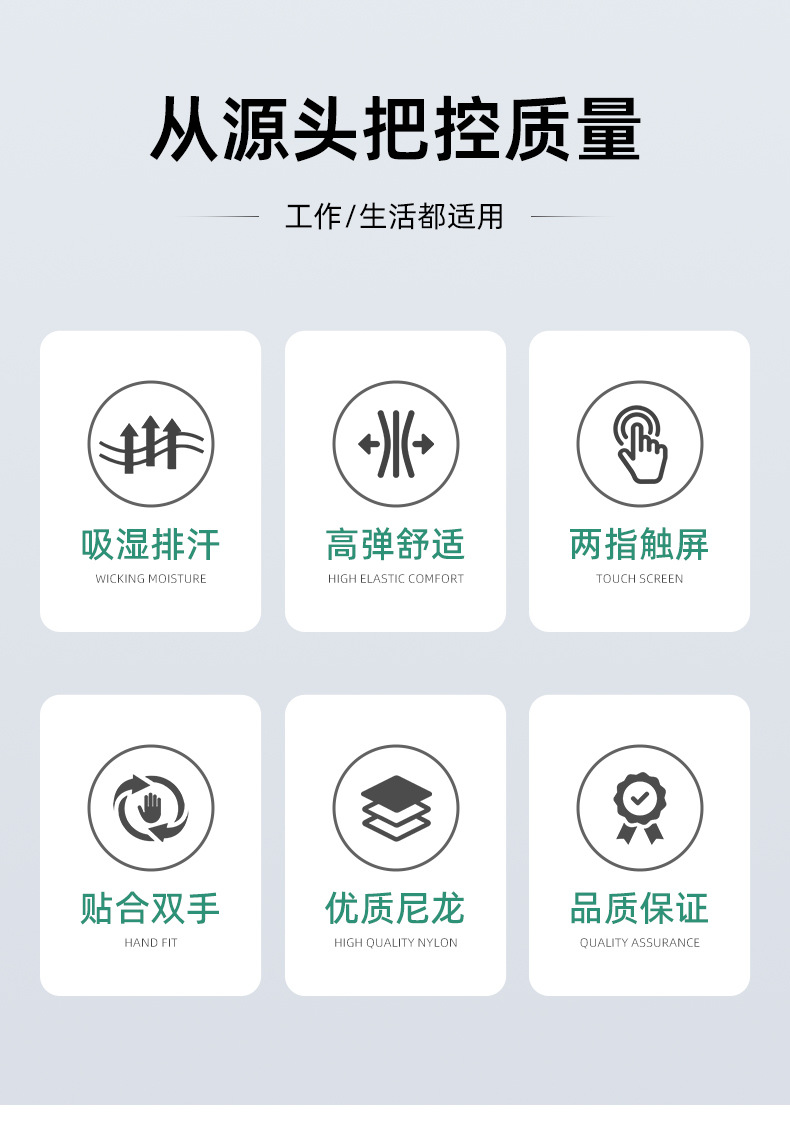 从源头把控质量

工作/生活都适用

吸湿排汗
WICKING MOISTURE

高弹舒适
HIGH ELASTIC COMFORT

两指触屏
TOUCH SCREEN

贴合双手
HAND FIT

优质尼龙
HIGH QUALITY NYLON

品质保证
QUALITY ASSURANCE