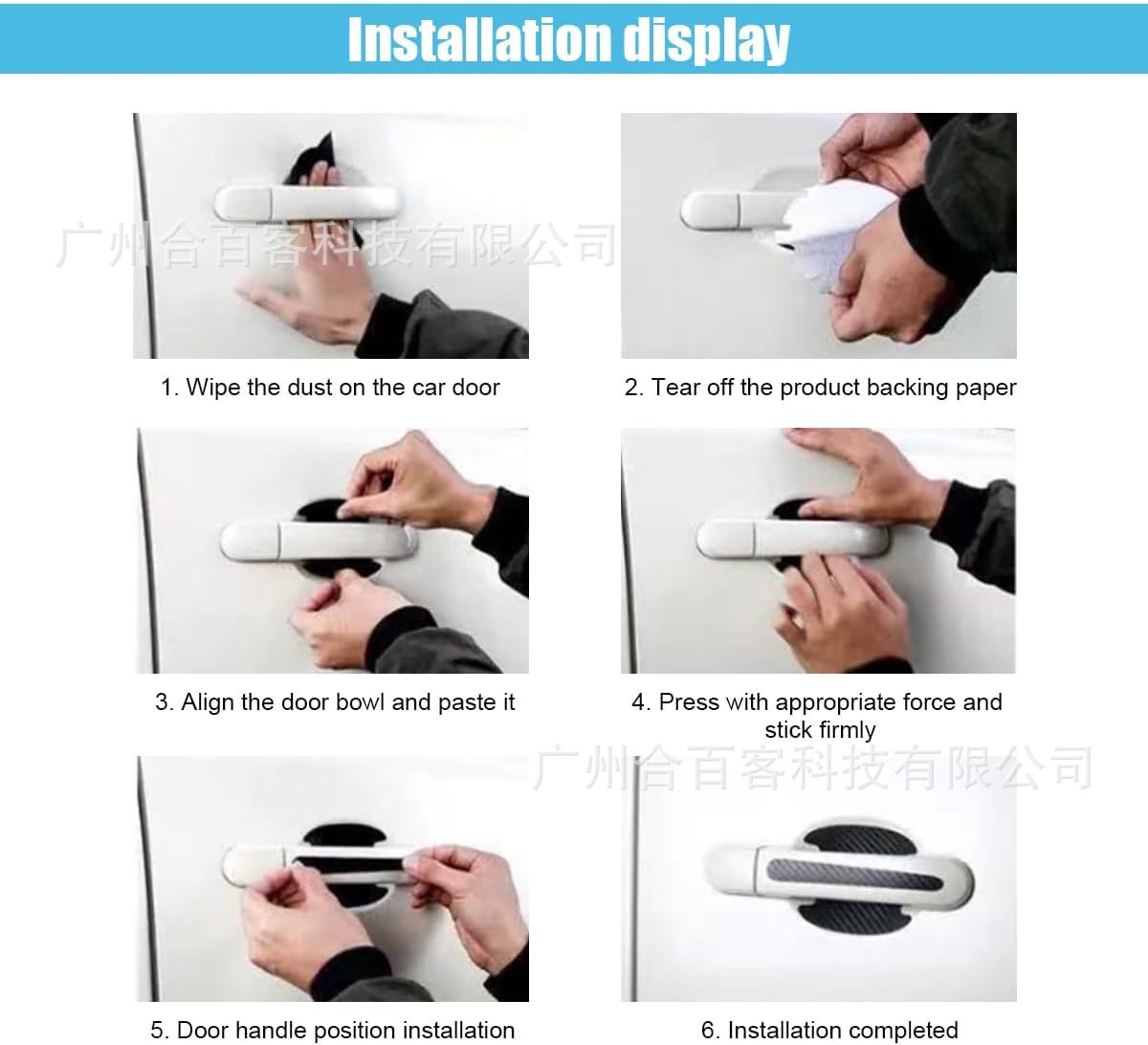 Installation display

广州合百客科技有限公司

1. Wipe the dust on the car door

2. Tear off the product backing paper

3. Align the door bowl and paste it

4. Press with appropriate force and stick firmly

广州合百客科技有限公司

5. Door handle position installation

6. Installation completed