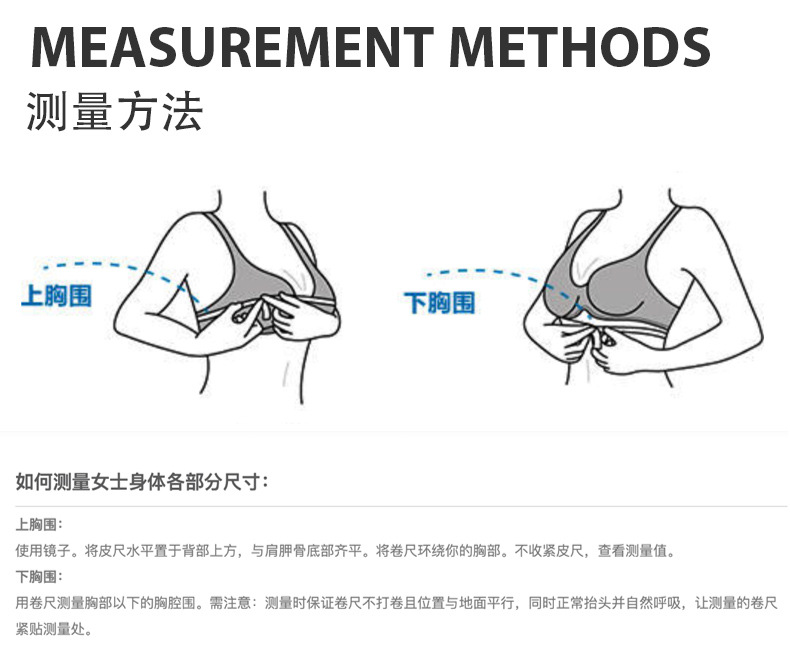 MEASUREMENT METHODS
测量方法

上胸围

下胸围

如何测量女士身体各部分尺寸：

上胸围：
使用镜子。将皮尺水平置于背部上方，与肩胛骨底部齐平。将卷尺环绕你的胸部。不收紧皮尺，查看测量值。
下胸围：
用卷尺测量胸部以下的胸腔围。需注意：测量时保证卷尺不打卷且位置与地面平行，同时正常抬头并自然呼吸，让测量的卷尺紧贴测量处。