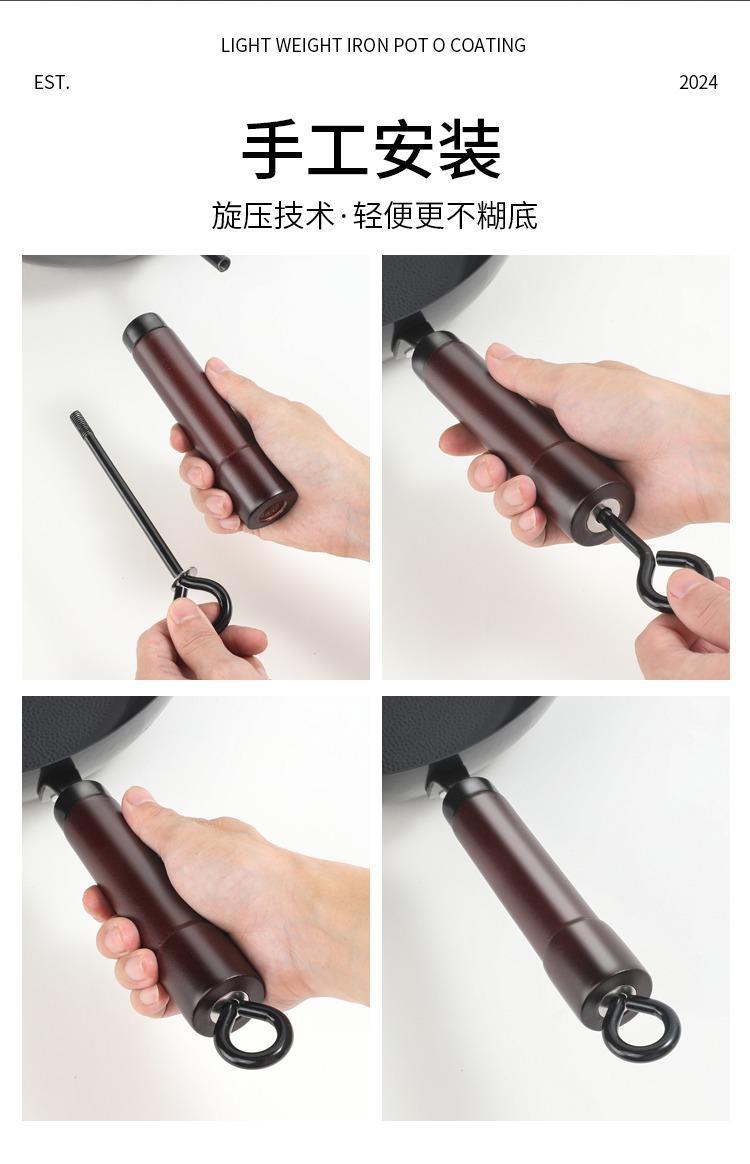 LIGHT WEIGHT IRON POT O COATING

EST.

2024

手工安装

旋压技术·轻便更不糊底