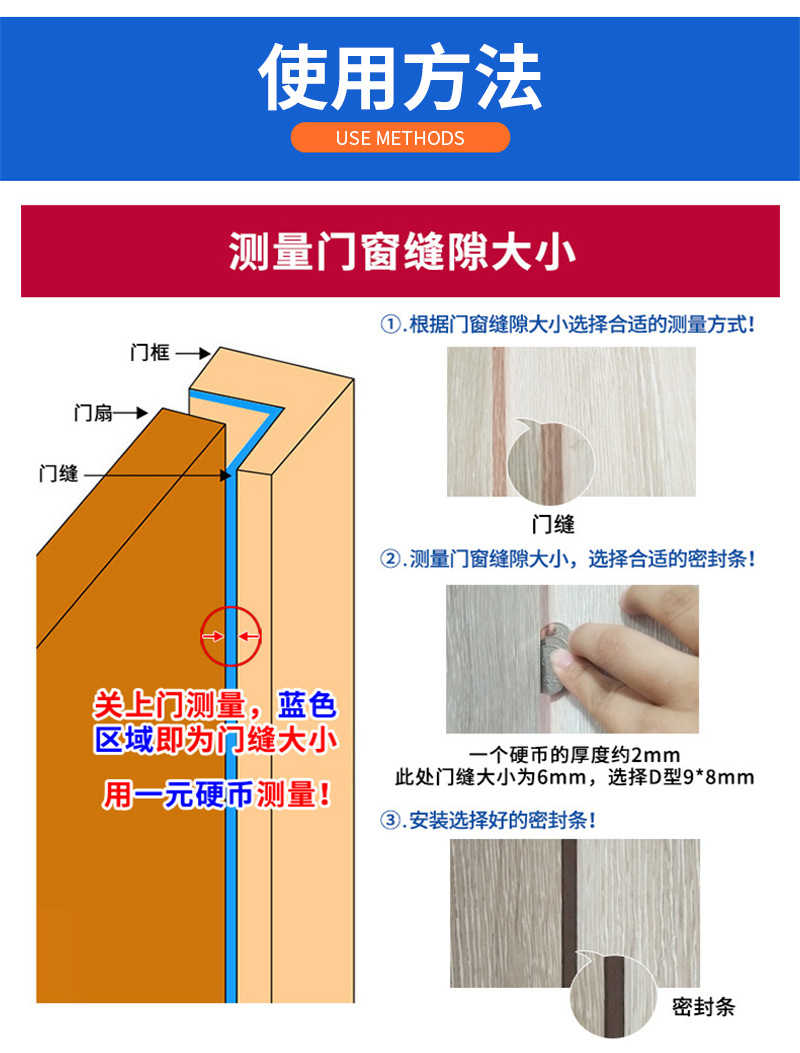 使用方法
USE METHODS

测量门窗缝隙大小

门框
门扇
门缝

关上门测量，蓝色区域即为门缝大小
用一元硬币测量！

①.根据门窗缝隙大小选择合适的测量方式！
门缝

②.测量门窗缝隙大小，选择合适的密封条！
一个硬币的厚度约2mm
此处门缝大小为6mm，选择D型9*8mm

③.安装选择好的密封条！
密封条