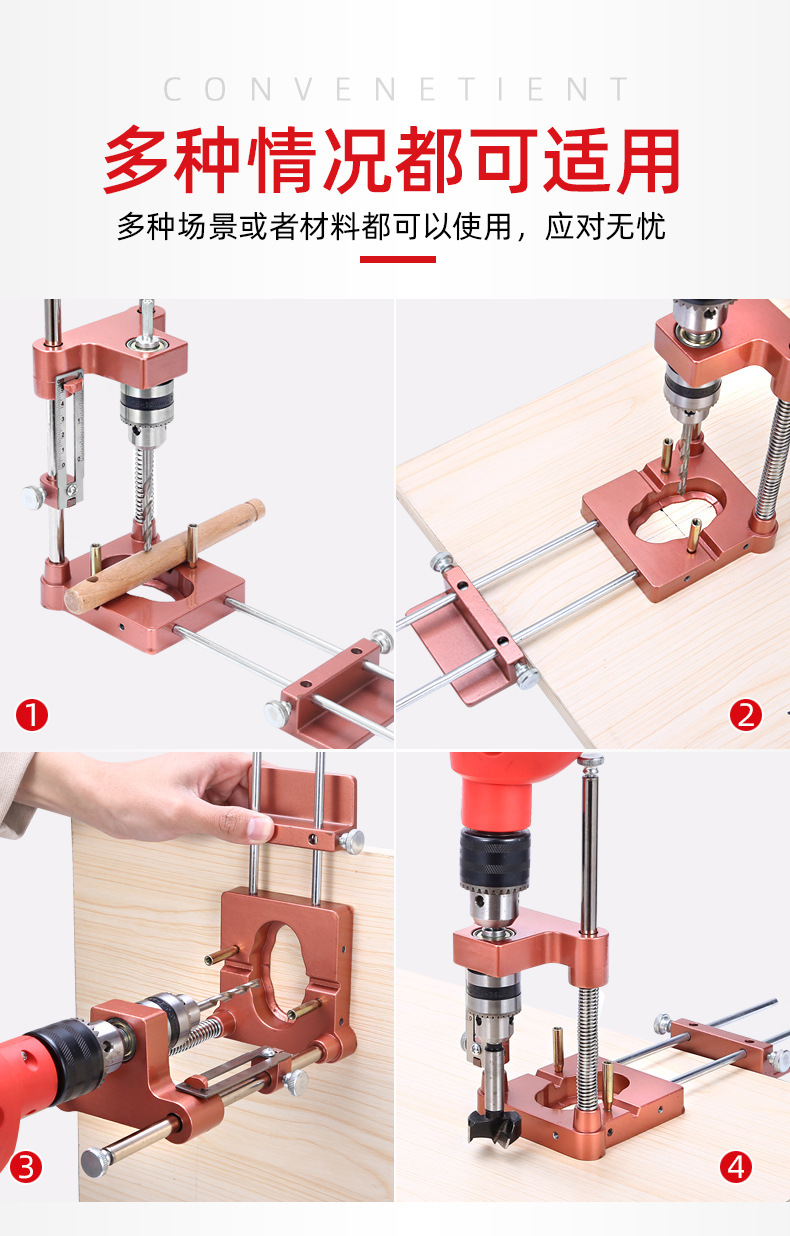 CONVENETIENT

多种情况都可适用

多种场景或者材料都可以使用，应对无忧

1

2

3

4