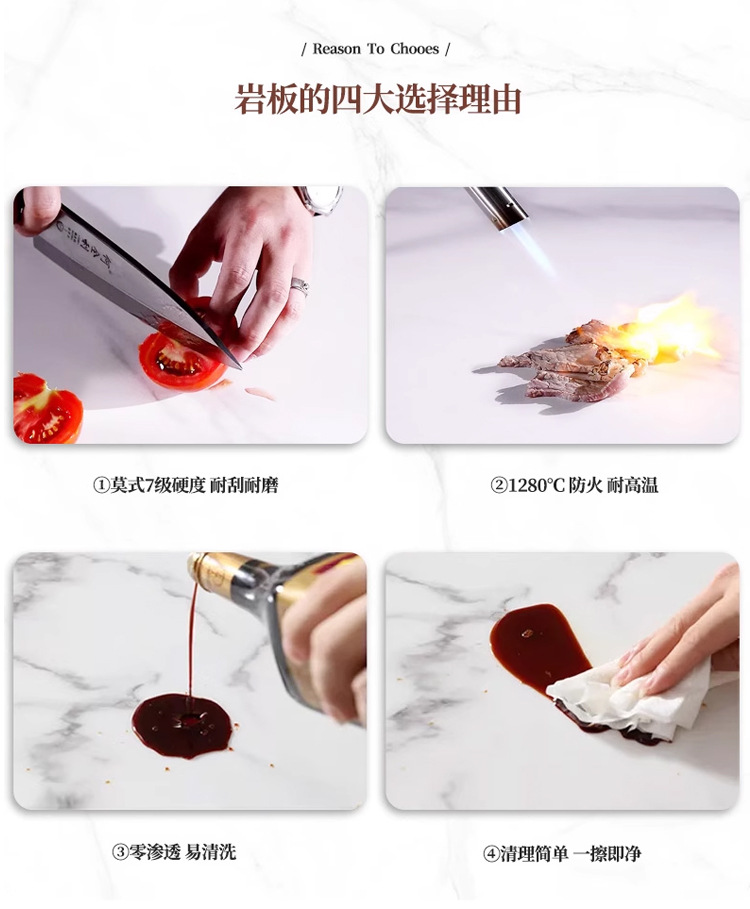 / Reason To Chooes /

岩板的四大选择理由

①莫式7级硬度 耐刮耐磨

②1280°C 防火 耐高温

③零渗透 易清洗

④清理简单 一擦即净