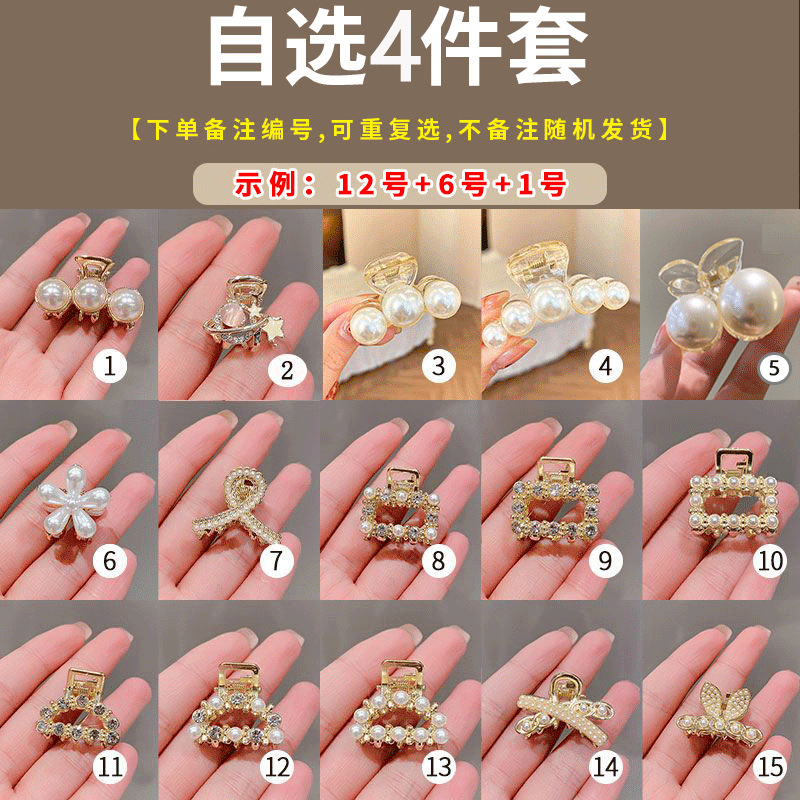 自选4件套

【下单备注编号,可重复选,不备注随机发货】

示例：12号+6号+1号

1

2

3

4

5

6

7

8

9

10

11

12

13

14

15