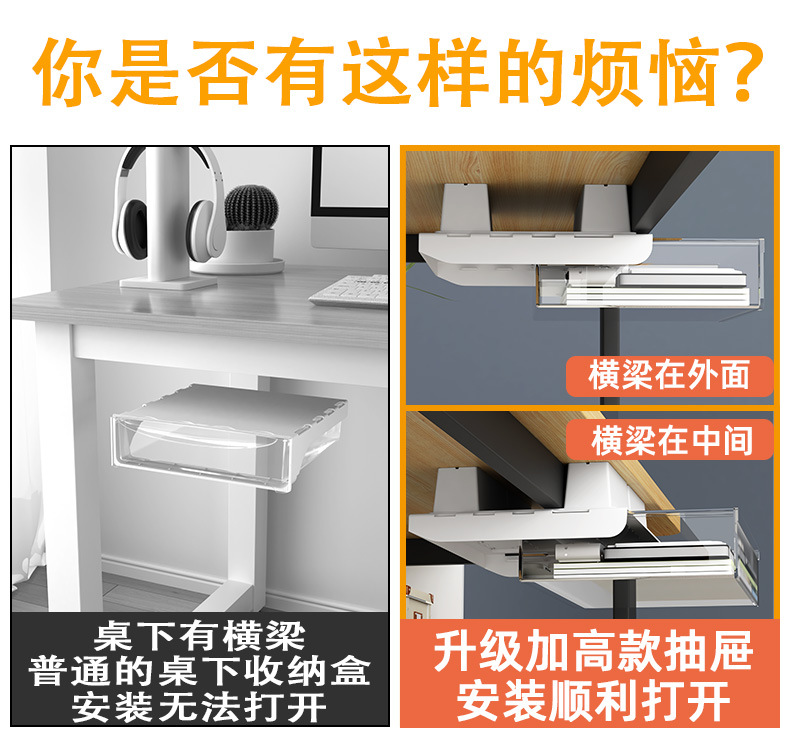 你是否有这样的烦恼？

桌下有横梁
普通的桌下收纳盒
安装无法打开

横梁在外面

横梁在中间

升级加高款抽屉
安装顺利打开