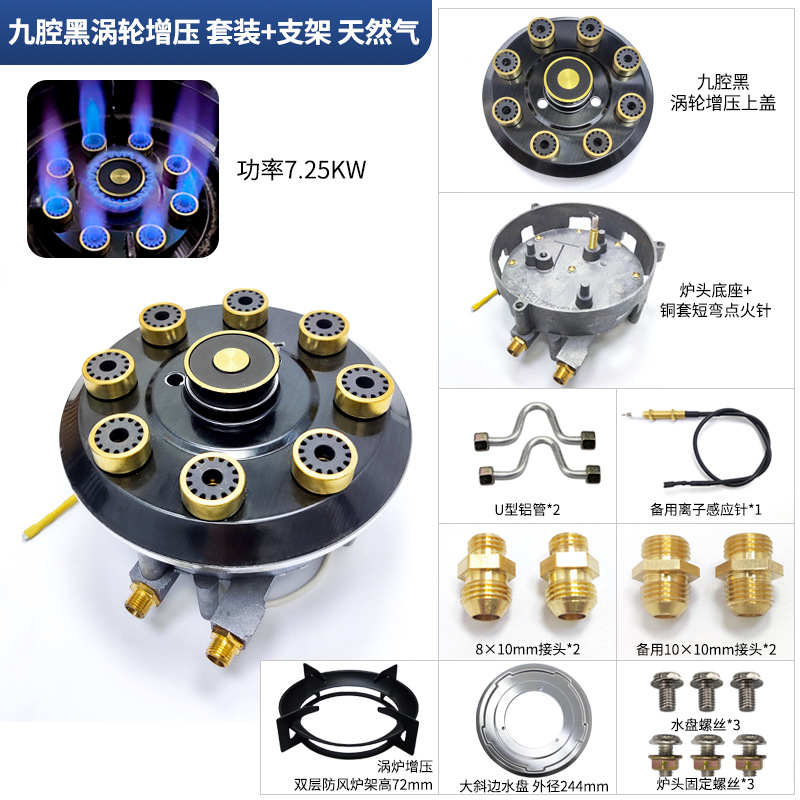 九腔黑涡轮增压 套装+支架 天然气

功率7.25KW

九腔黑
涡轮增压上盖

炉头底座+
铜套短弯点火针

U型铝管*2

备用离子感应针*1

8×10mm接头*2

备用10×10mm接头*2

涡炉增压
双层防风炉架高72mm

大斜边水盘 外径244mm

水盘螺丝*3

炉头固定螺丝*3