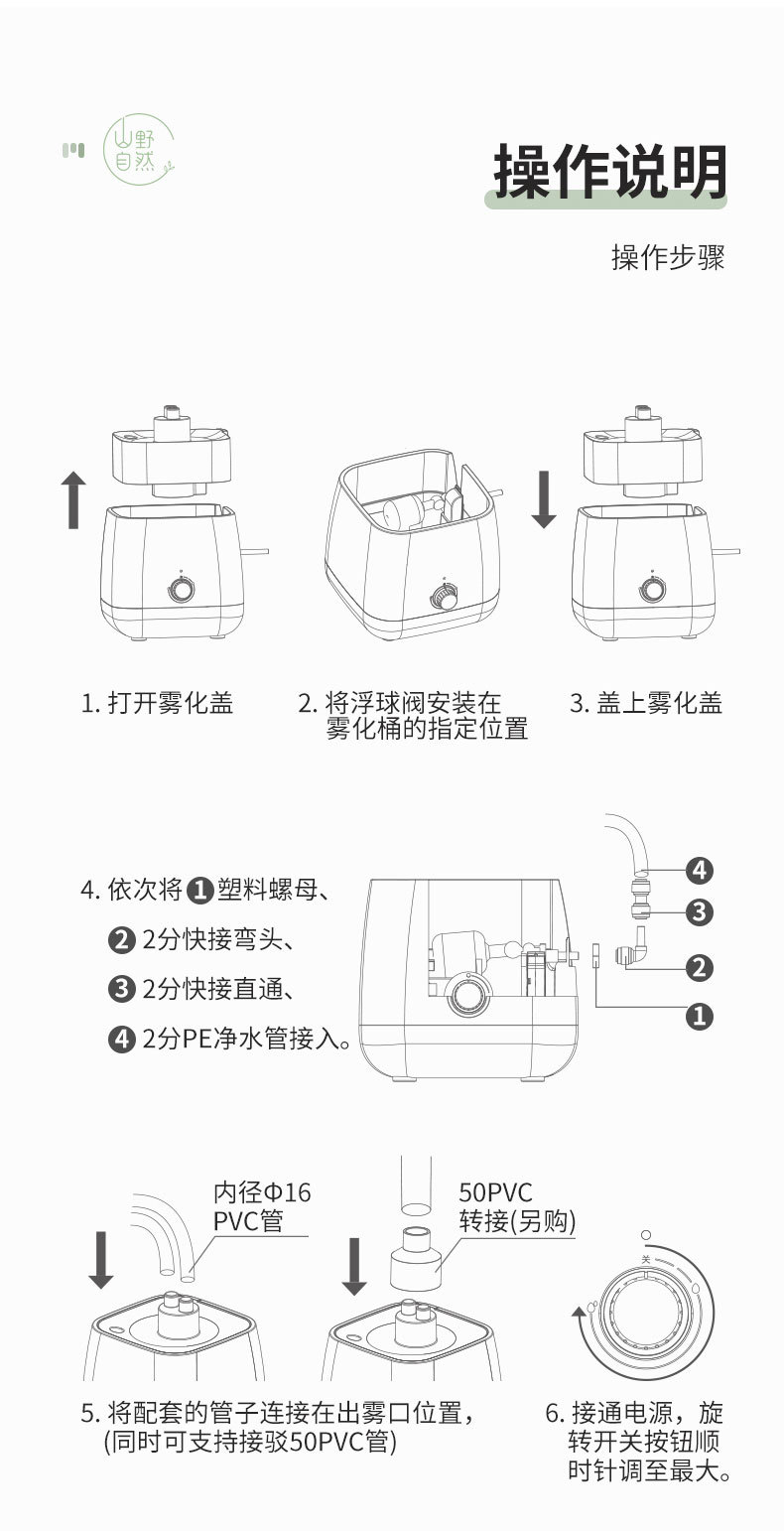 山野自然

操作说明

操作步骤

1. 打开雾化盖

2. 将浮球阀安装在雾化桶的指定位置

3. 盖上雾化盖

4. 依次将 ❶ 塑料螺母、
❷ 2分快接弯头、
❸ 2分快接直通、
❹ 2分PE净水管接入。

❹
❸
❷
❶

内径Φ16 PVC管

50PVC 转接(另购)

关

5. 将配套的管子连接在出雾口位置，(同时可支持接驳50PVC管)

6. 接通电源，旋转开关按钮顺时针调至最大。