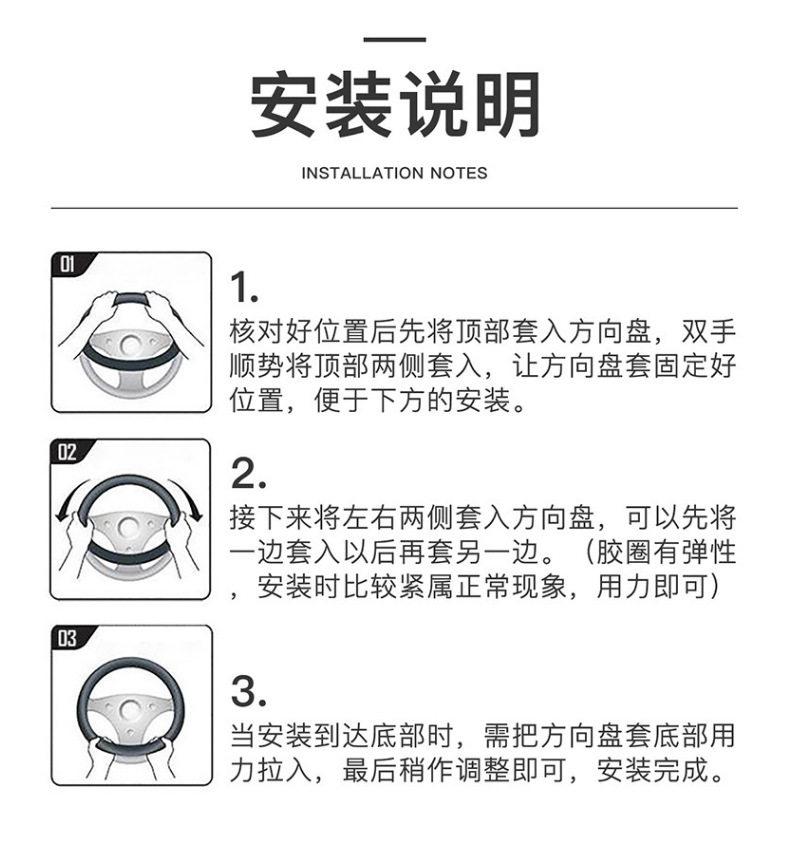 安装说明

INSTALLATION NOTES

01

1.
核对好位置后先将顶部套入方向盘，双手顺势将顶部两侧套入，让方向盘套固定好位置，便于下方的安装。

02

2.
接下来将左右两侧套入方向盘，可以先将一边套入以后再套另一边。（胶圈有弹性，安装时比较紧属正常现象，用力即可）

03

3.
当安装到达底部时，需把方向盘套底部用力拉入，最后稍作调整即可，安装完成。