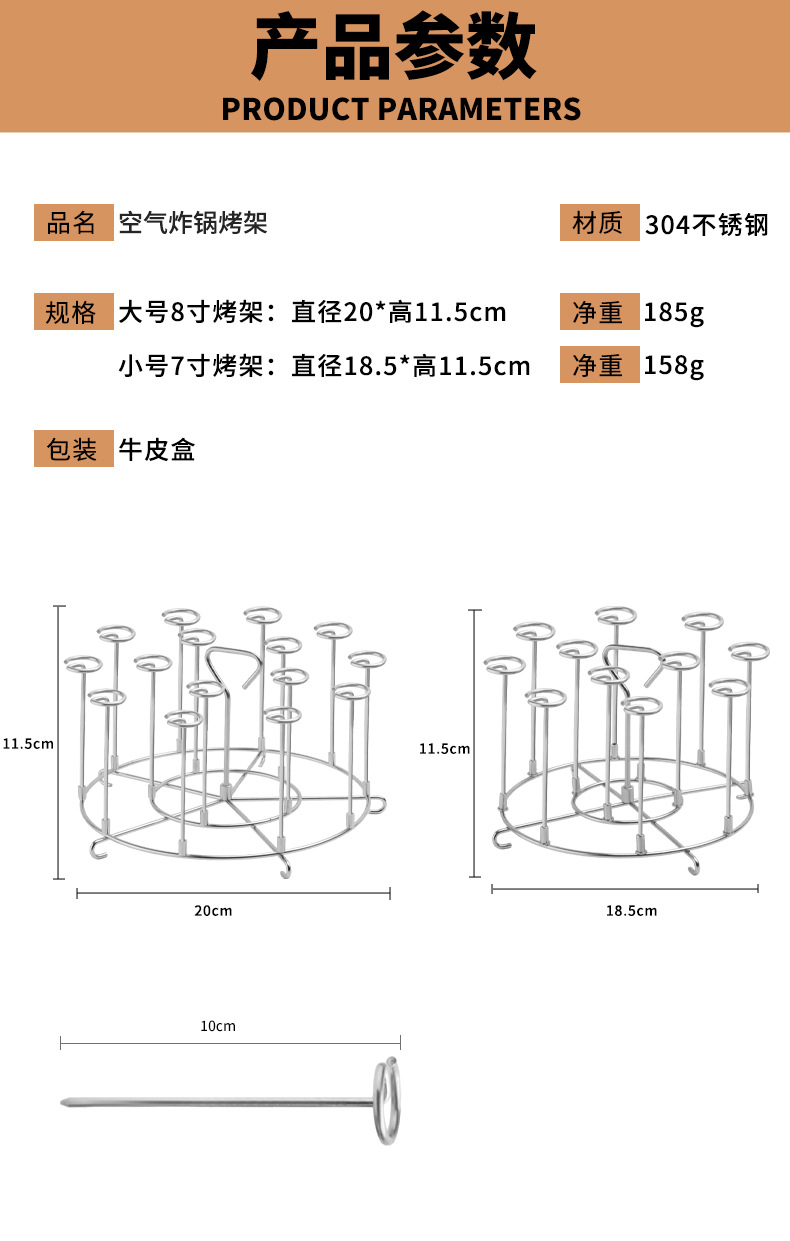 产品参数
PRODUCT PARAMETERS

品名 空气炸锅烤架

材质 304不锈钢

规格 大号8寸烤架：直径20*高11.5cm

净重 185g

小号7寸烤架：直径18.5*高11.5cm

净重 158g

包装 牛皮盒

11.5cm

20cm

11.5cm

18.5cm

10cm