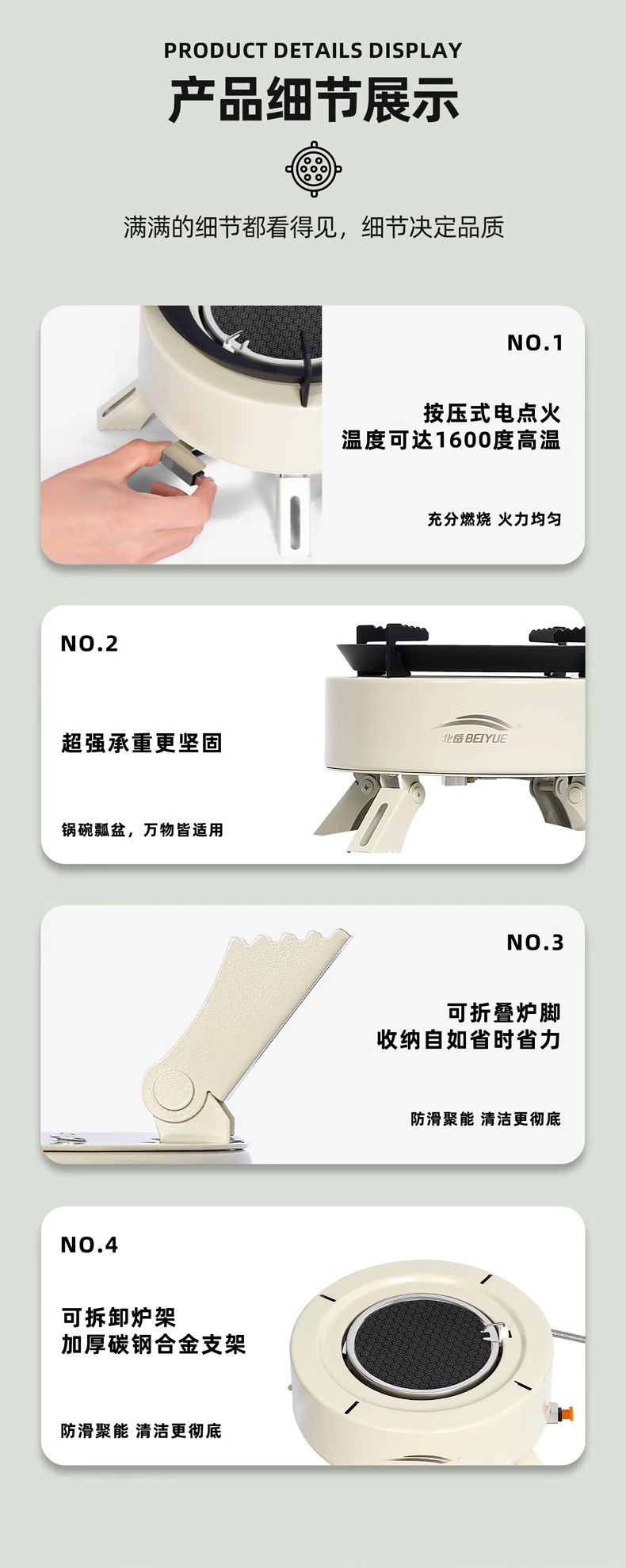 PRODUCT DETAILS DISPLAY

产品细节展示

满满的细节都看得见，细节决定品质

NO.1

按压式电点火
温度可达1600度高温

充分燃烧 火力均匀

NO.2

超强承重更坚固

锅碗瓢盆，万物皆适用

北岳 BEIYUE

NO.3

可折叠炉脚
收纳自如省时省力

防滑聚能 清洁更彻底

NO.4

可拆卸炉架
加厚碳钢合金支架

防滑聚能 清洁更彻底