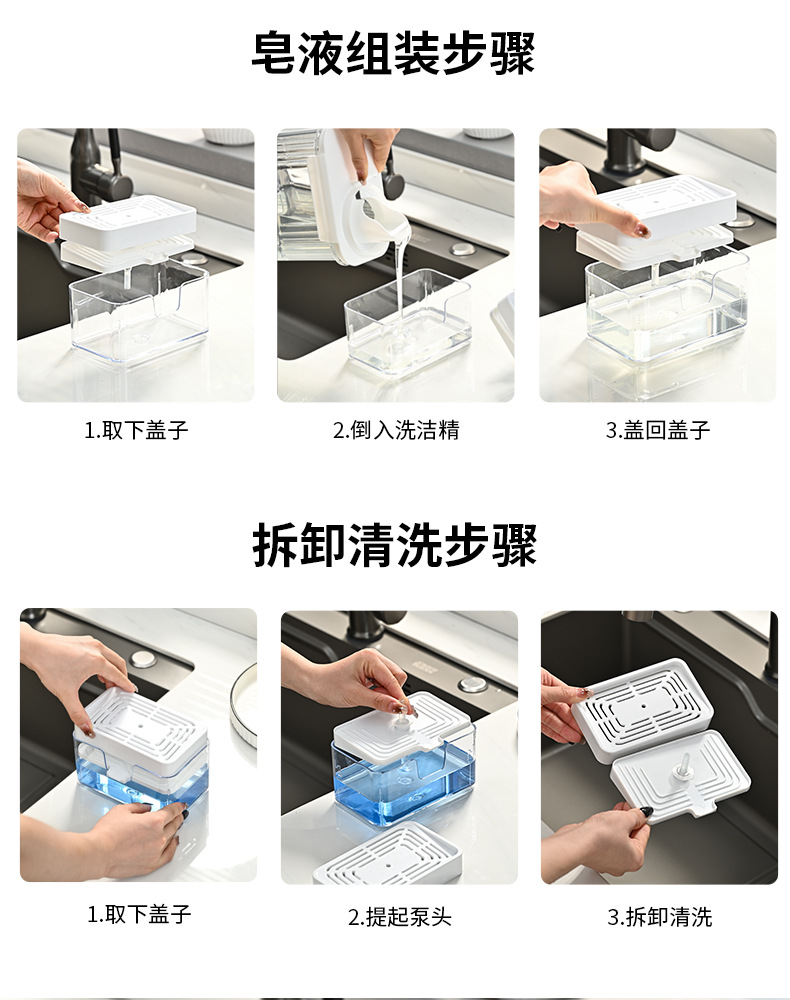 皂液组装步骤

1.取下盖子

2.倒入洗洁精

3.盖回盖子

拆卸清洗步骤

1.取下盖子

2.提起泵头

3.拆卸清洗