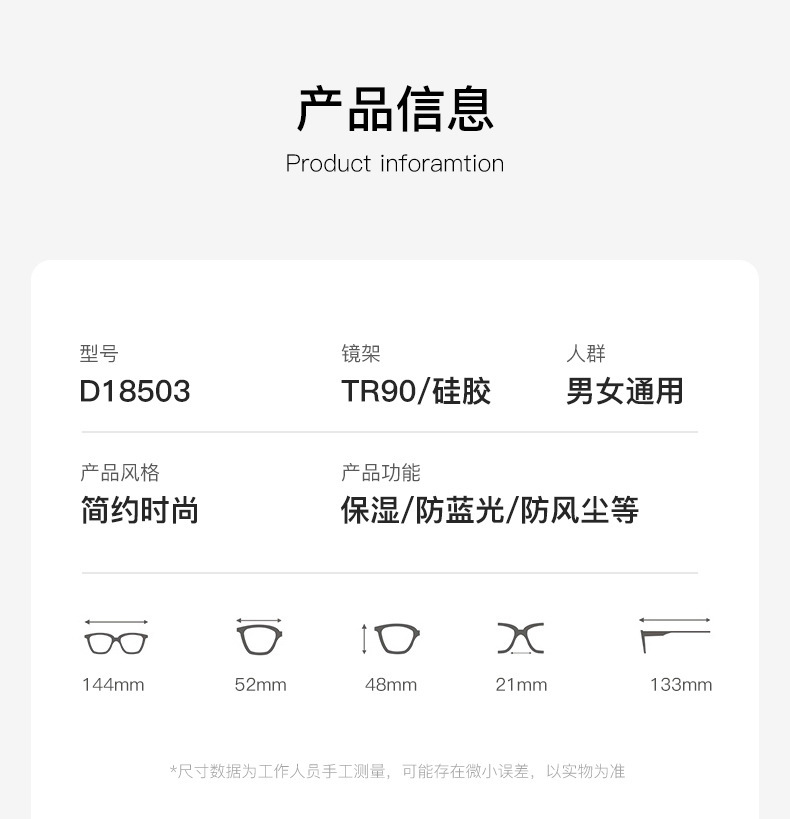 产品信息
Product inforamtion

型号
D18503

镜架
TR90/硅胶

人群
男女通用

产品风格
简约时尚

产品功能
保湿/防蓝光/防风尘等

144mm

52mm

48mm

21mm

133mm

*尺寸数据为工作人员手工测量，可能存在微小误差，以实物为准