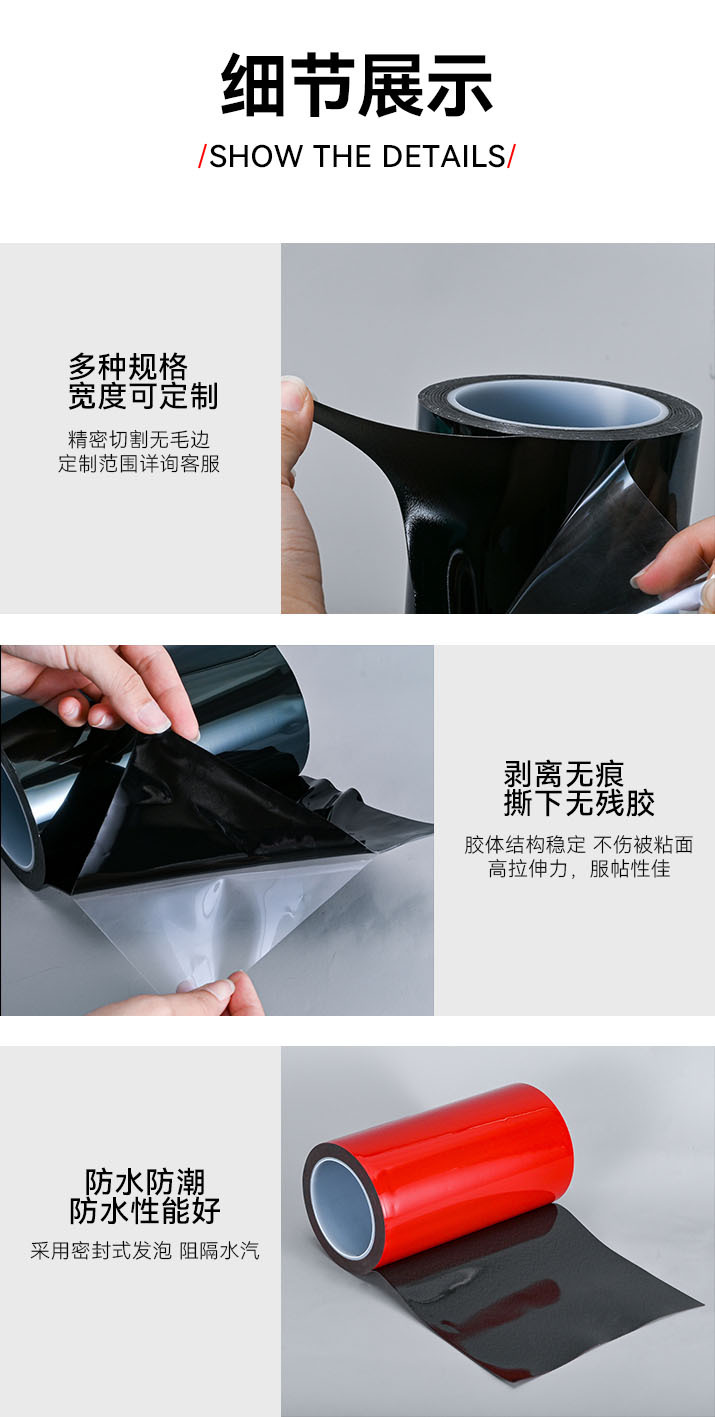 细节展示

/SHOW THE DETAILS/

多种规格
宽度可定制

精密切割无毛边
定制范围详询客服

剥离无痕
撕下无残胶

胶体结构稳定 不伤被粘面
高拉伸力，服帖性佳

防水防潮
防水性能好

采用密封式发泡 阻隔水汽