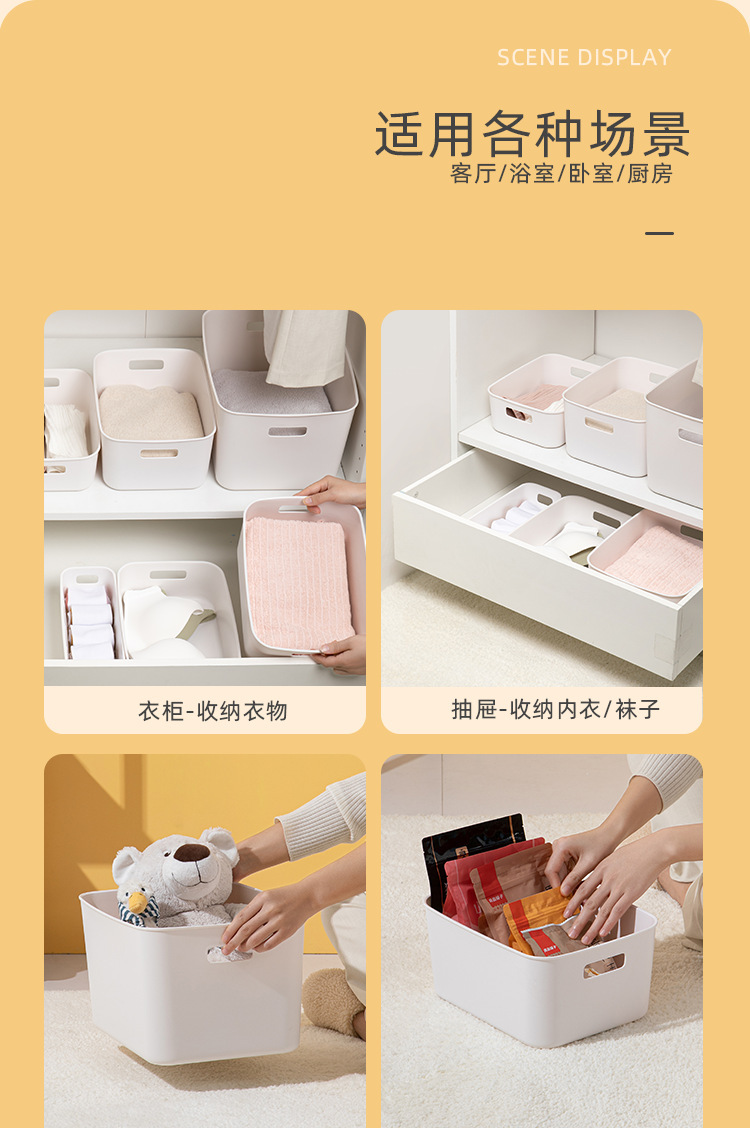 SCENE DISPLAY

适用各种场景
客厅/浴室/卧室/厨房

衣柜-收纳衣物

抽屉-收纳内衣/袜子