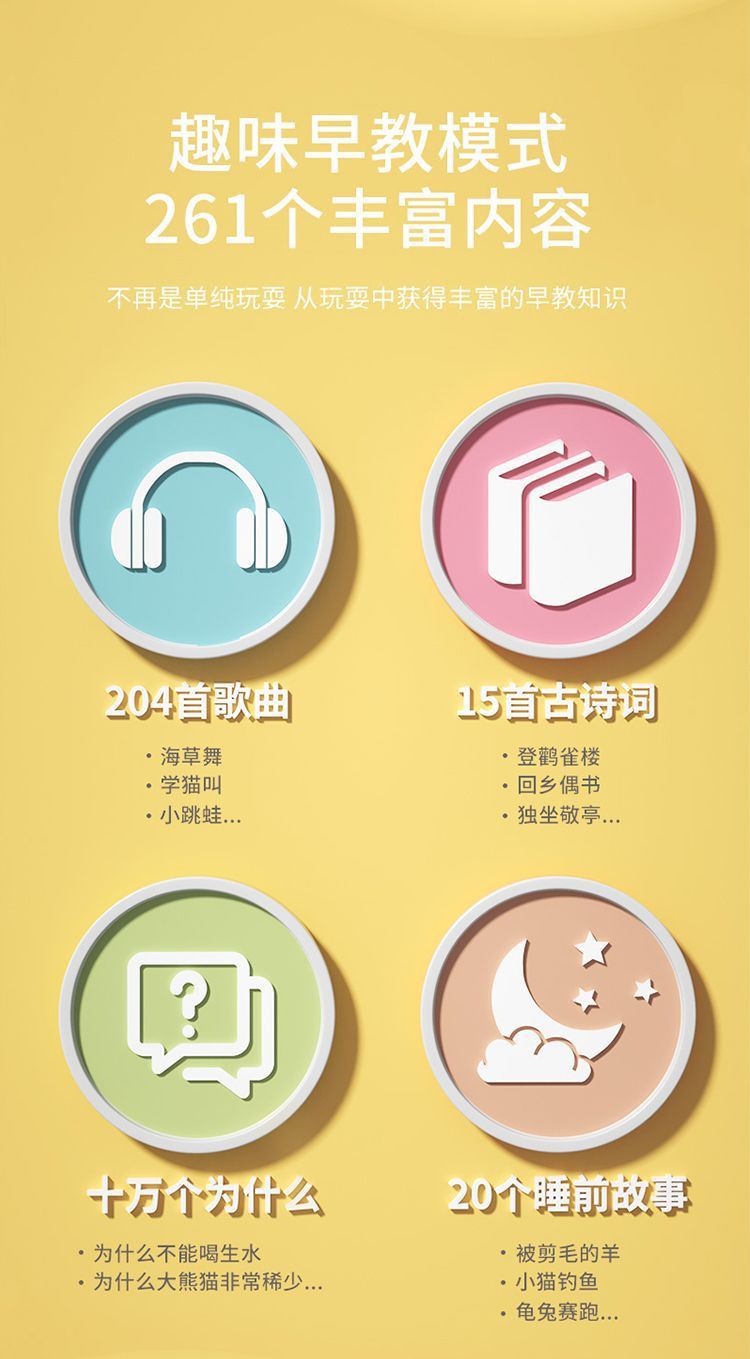 趣味早教模式
261个丰富内容

不再是单纯玩耍 从玩耍中获得丰富的早教知识

204首歌曲

• 海草舞
• 学猫叫
• 小跳蛙...

15首古诗词

• 登鹳雀楼
• 回乡偶书
• 独坐敬亭...

十万个为什么

• 为什么不能喝生水
• 为什么大熊猫非常稀少...

20个睡前故事

• 被剪毛的羊
• 小猫钓鱼
• 龟兔赛跑...