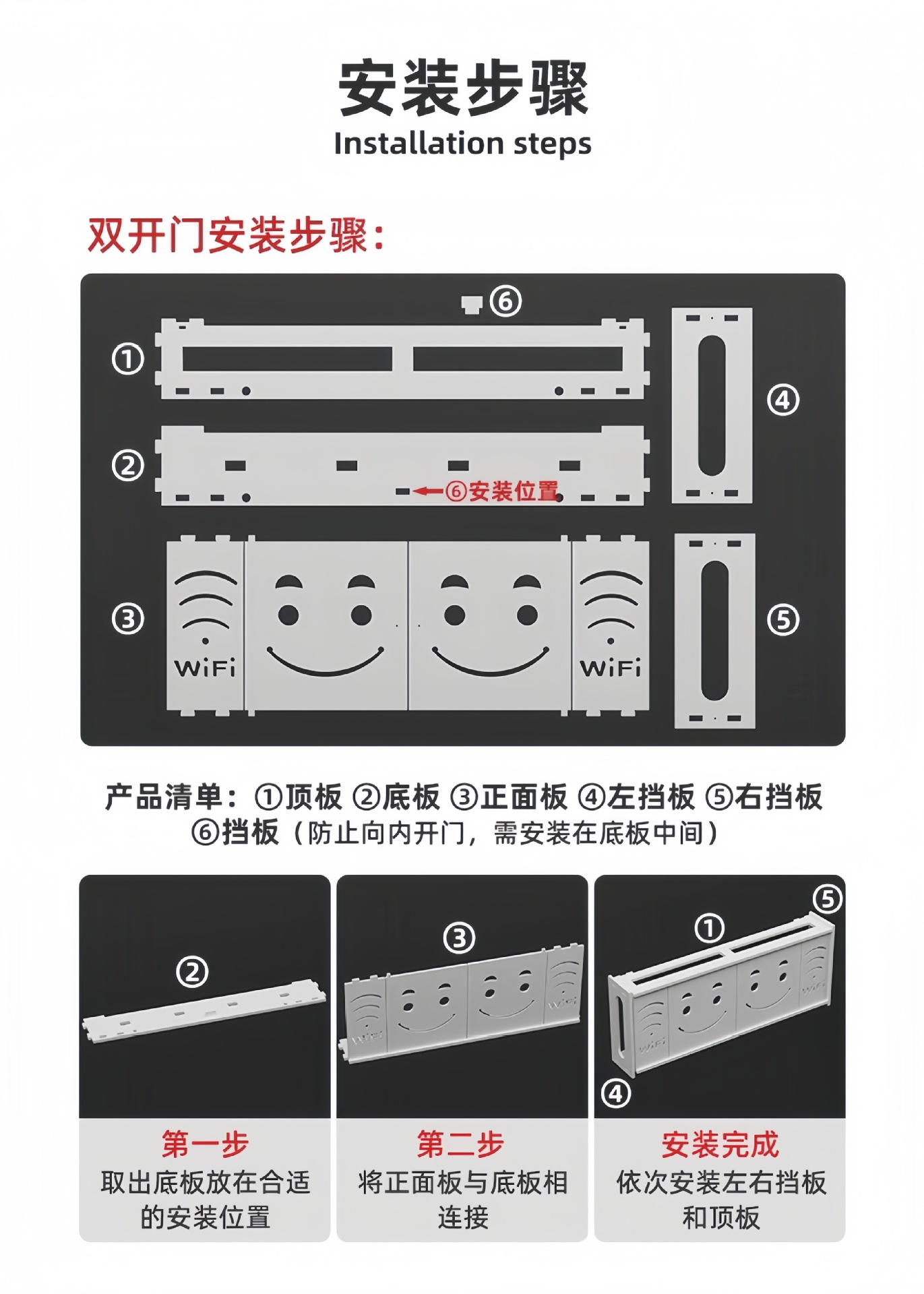 安装步骤
Installation steps

双开门安装步骤：

⑥
①
④
②
⑥安装位置
③
WiFi
WiFi
⑤

产品清单：①顶板 ②底板 ③正面板 ④左挡板 ⑤右挡板 ⑥挡板（防止向内开门，需安装在底板中间）

②
第一步
取出底板放在合适的安装位置

③
第二步
将正面板与底板相连接

①
⑤
④
安装完成
依次安装左右挡板和顶板