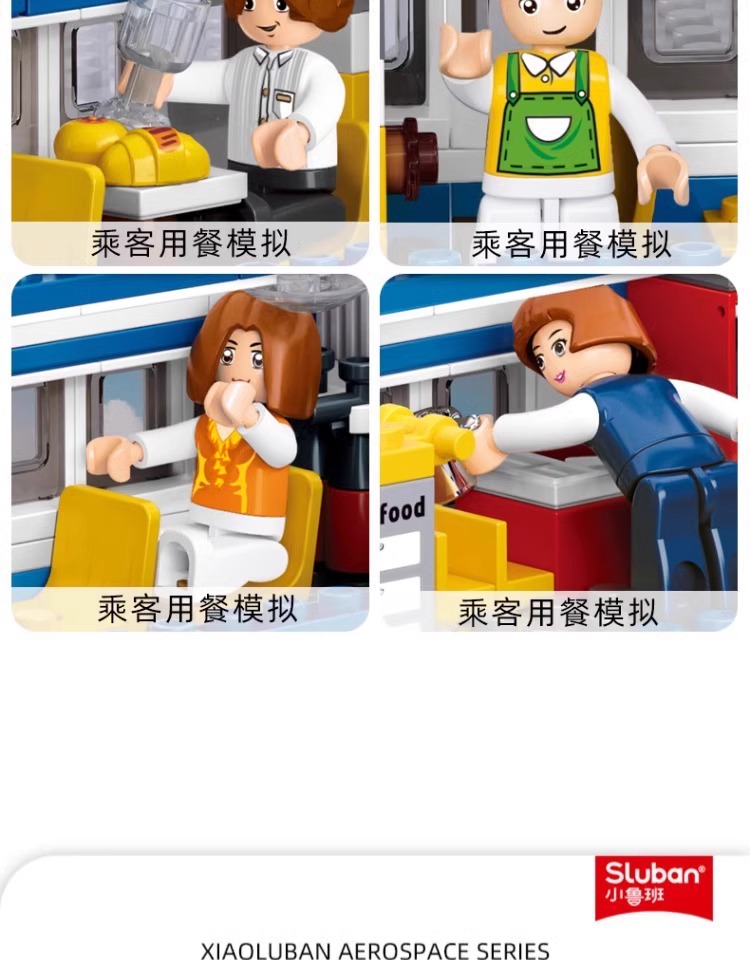 乘客用餐模拟

乘客用餐模拟

乘客用餐模拟

food

乘客用餐模拟

Sluban®
小鲁班

XIAOLUBAN AEROSPACE SERIES