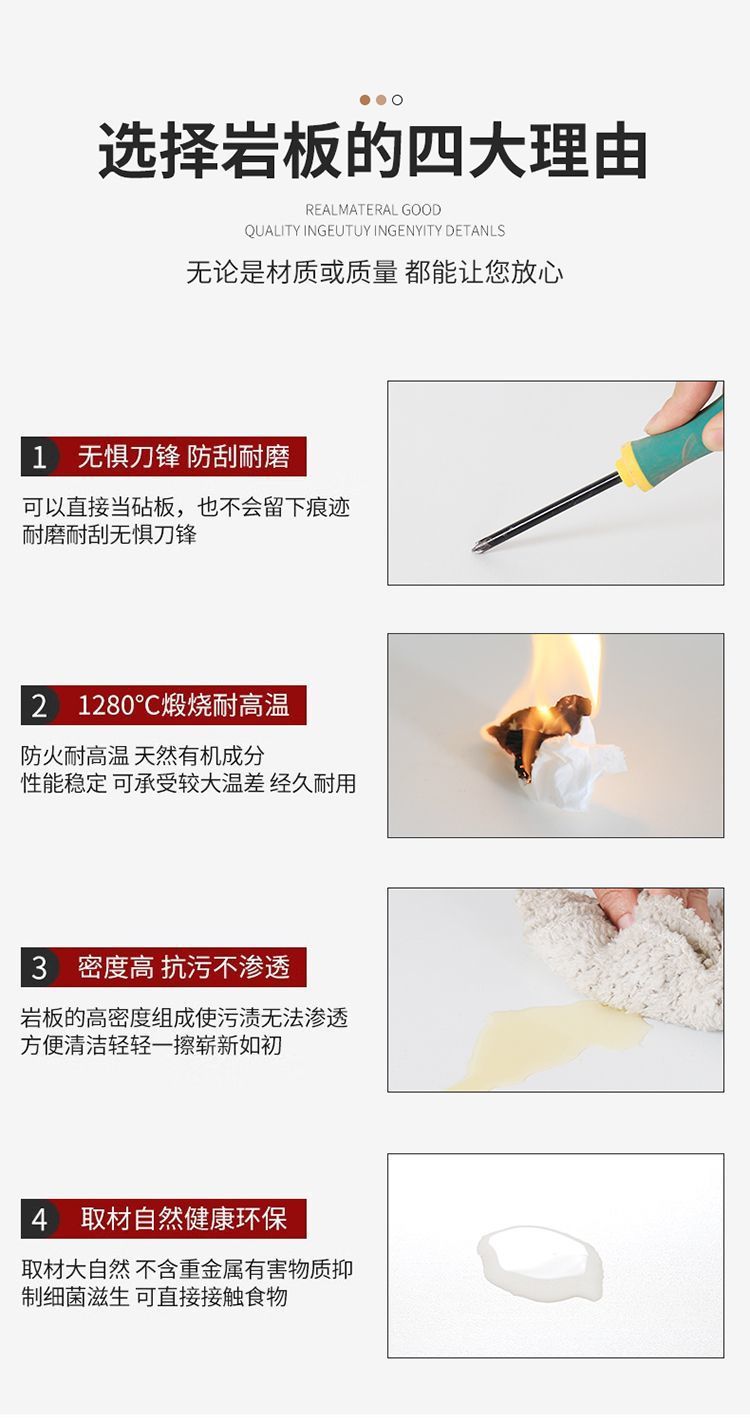 选择岩板的四大理由

REALMATERAL GOOD
QUALITY INGEUTUY INGENYITY DETANLS

无论是材质或质量 都能让您放心

1 无惧刀锋 防刮耐磨

可以直接当砧板，也不会留下痕迹
耐磨耐刮无惧刀锋

2 1280°C煅烧耐高温

防火耐高温 天然有机成分
性能稳定 可承受较大温差 经久耐用

3 密度高 抗污不渗透

岩板的高密度组成使污渍无法渗透
方便清洁轻轻一擦崭新如初

4 取材自然健康环保

取材大自然 不含重金属有害物质抑制细菌滋生 可直接接触食物