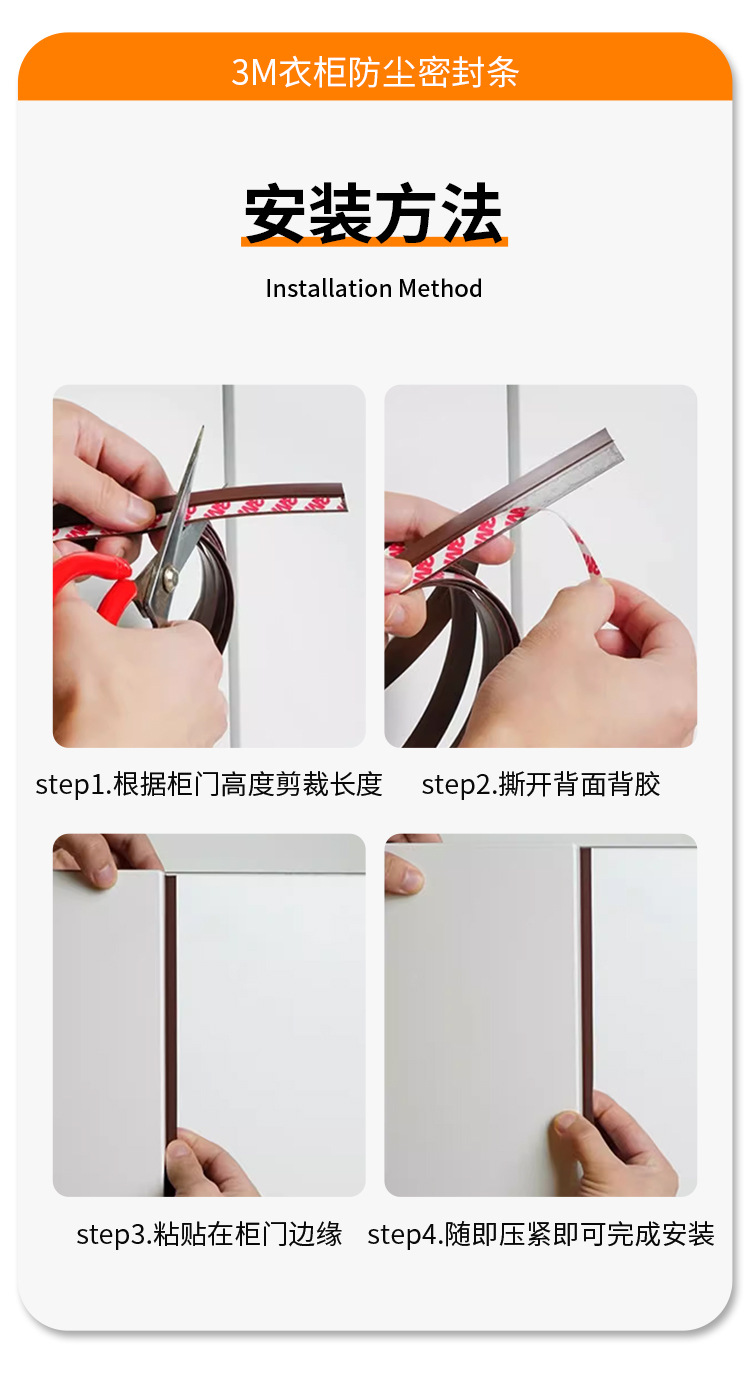 3M衣柜防尘密封条

安装方法

Installation Method

step1.根据柜门高度剪裁长度

step2.撕开背面背胶

step3.粘贴在柜门边缘

step4.随即压紧即可完成安装