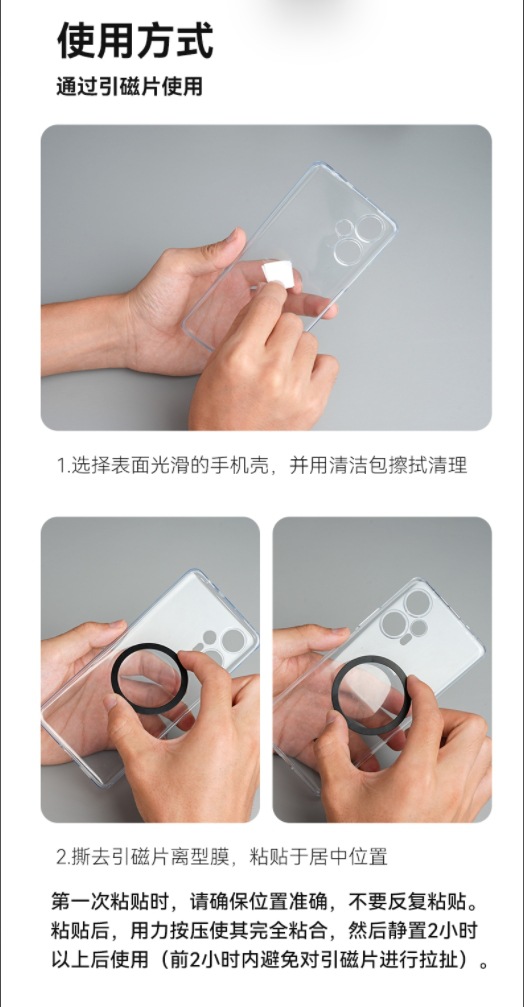 使用方式

通过引磁片使用

1.选择表面光滑的手机壳，并用清洁包擦拭清理

2.撕去引磁片离型膜，粘贴于居中位置

第一次粘贴时，请确保位置准确，不要反复粘贴。粘贴后，用力按压使其完全粘合，然后静置2小时以上后使用（前2小时内避免对引磁片进行拉扯）。