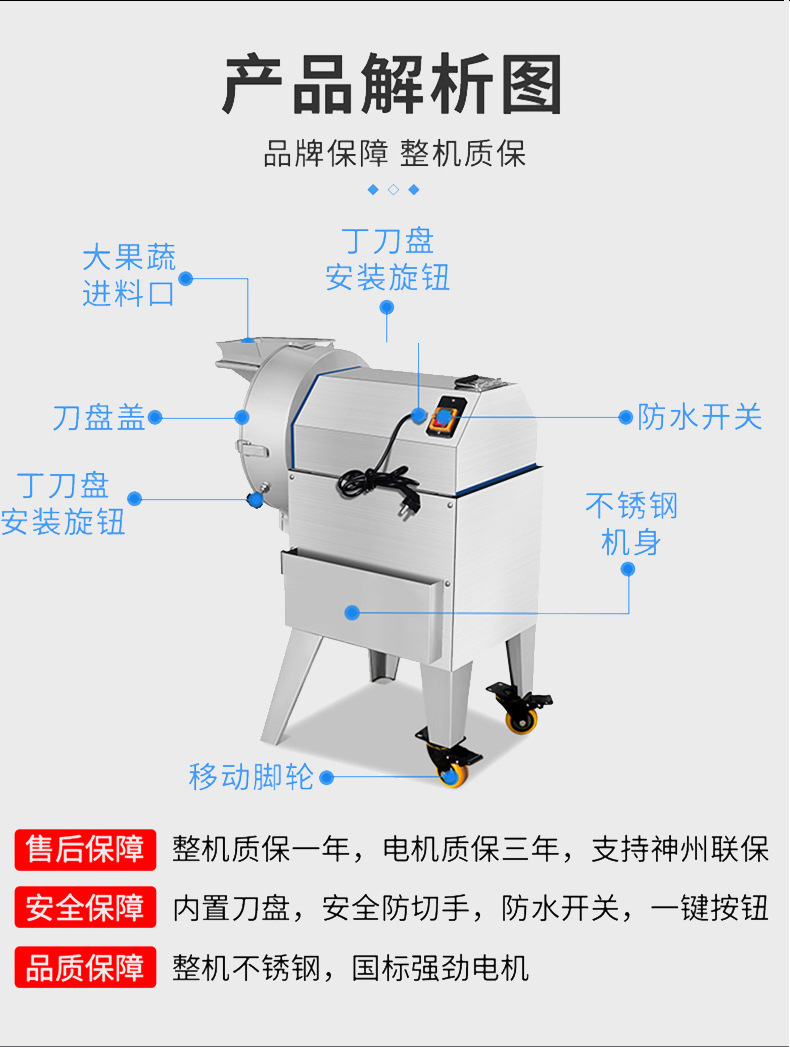 产品解析图

品牌保障 整机质保

大果蔬进料口

丁刀盘安装旋钮

刀盘盖

防水开关

丁刀盘安装旋钮

不锈钢机身

移动脚轮

售后保障 整机质保一年，电机质保三年，支持神州联保

安全保障 内置刀盘，安全防切手，防水开关，一键按钮

品质保障 整机不锈钢，国标强劲电机