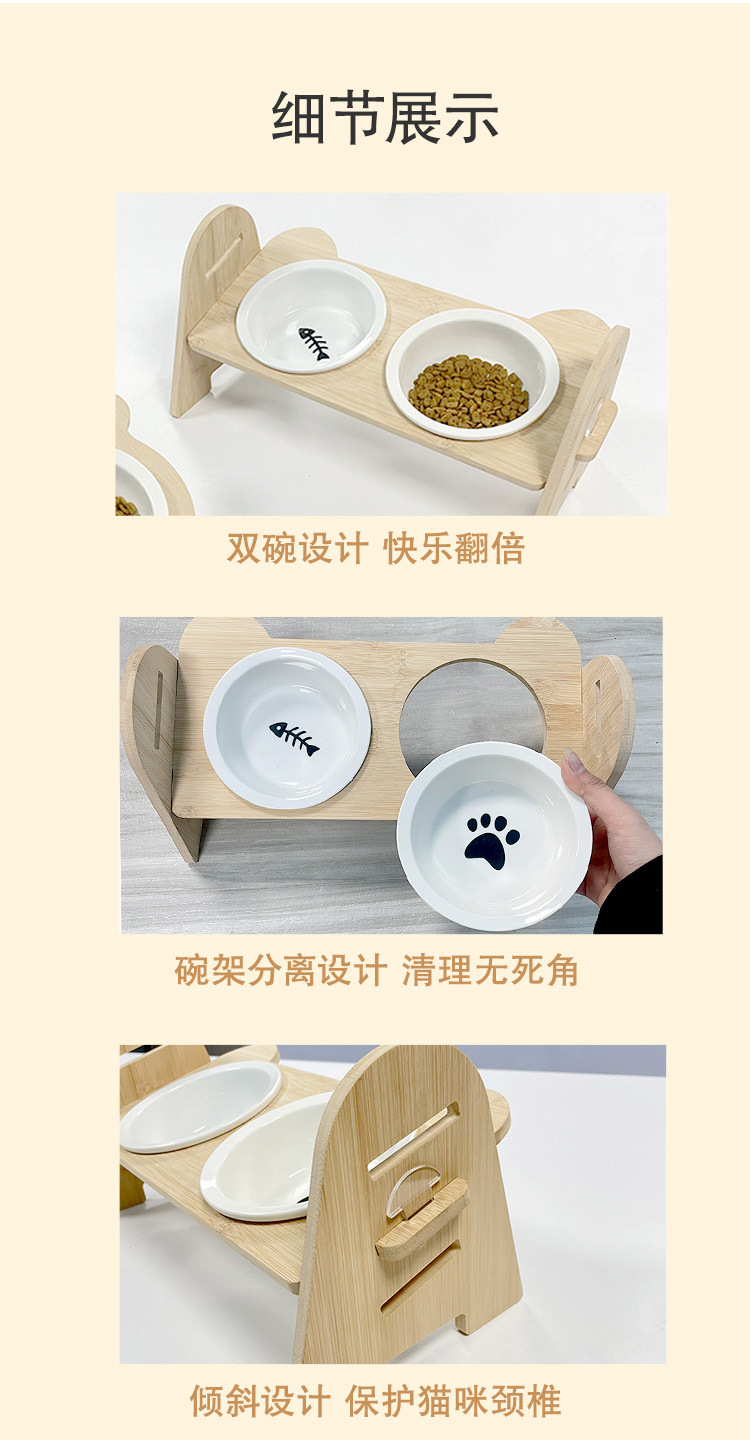 细节展示

双碗设计 快乐翻倍

碗架分离设计 清理无死角

倾斜设计 保护猫咪颈椎