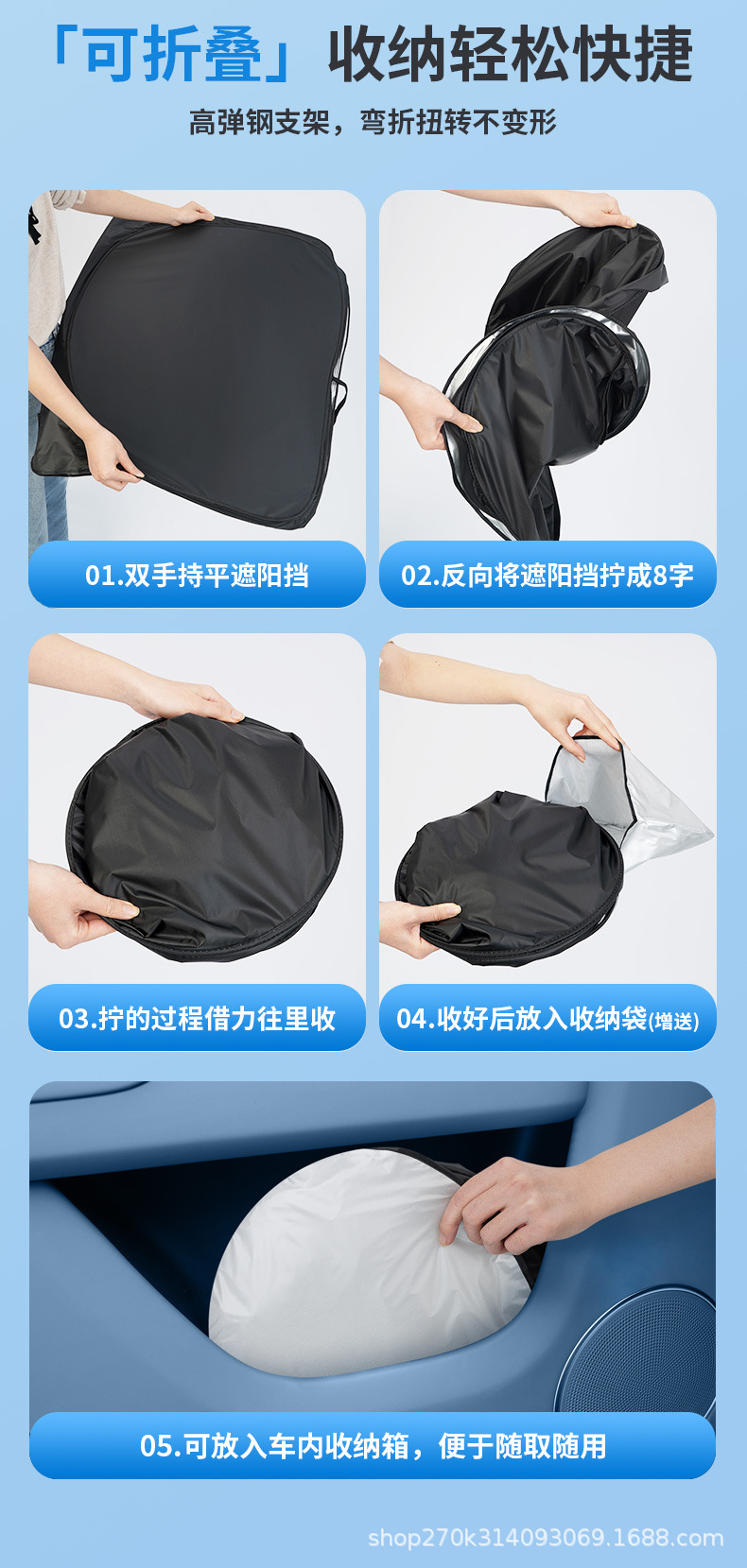 「可折叠」收纳轻松快捷

高弹钢支架，弯折扭转不变形

01.双手持平遮阳挡

02.反向将遮阳挡拧成8字

03.拧的过程借力往里收

04.收好后放入收纳袋(增送)

05.可放入车内收纳箱，便于随取随用

shop270k314093069.1688.com