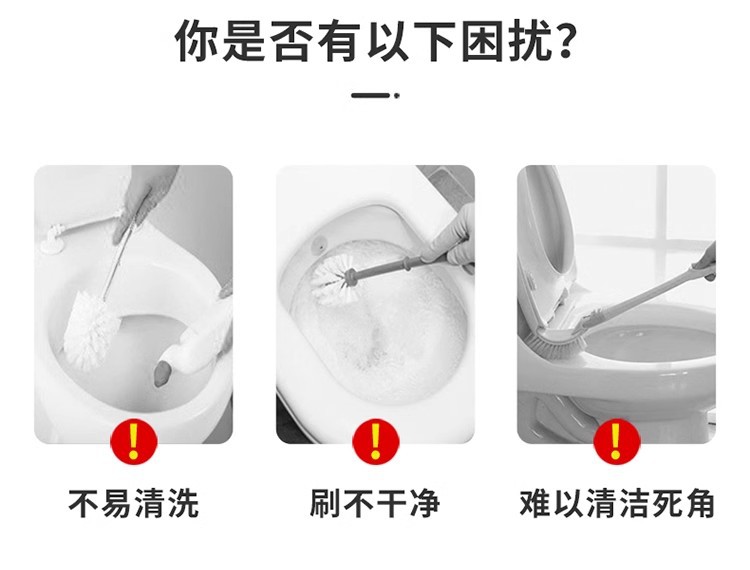 你是否有以下困扰?

!

不易清洗

!

刷不干净

!

难以清洁死角