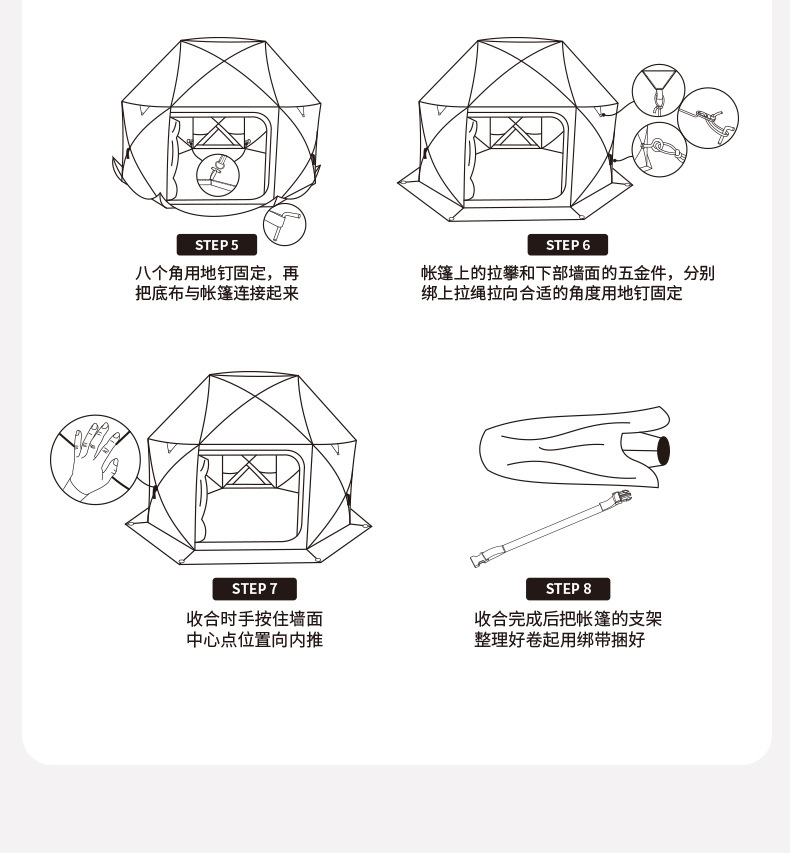 STEP 5

八个角用地钉固定，再把底布与帐篷连接起来

STEP 6

帐篷上的拉攀和下部墙面的五金件，分别绑上拉绳拉向合适的角度用地钉固定

STEP 7

收合时手按住墙面中心点位置向内推

STEP 8

收合完成后把帐篷的支架整理好卷起用绑带捆好