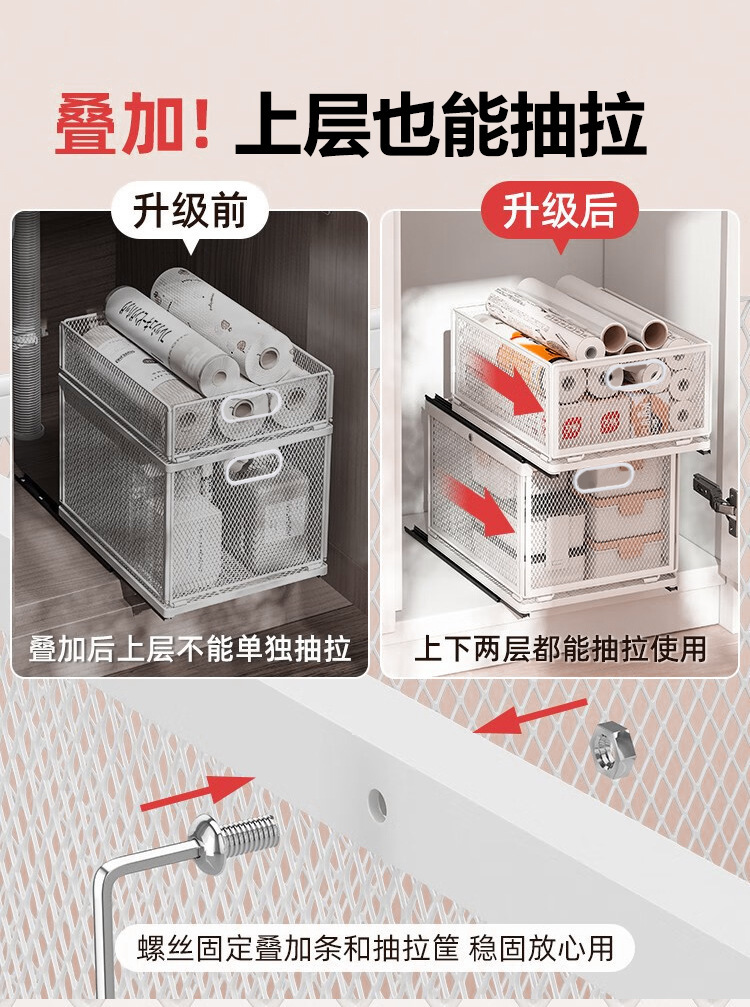 叠加！上层也能抽拉

升级前

叠加后上层不能单独抽拉

升级后

上下两层都能抽拉使用

螺丝固定叠加条和抽拉筐 稳固放心用