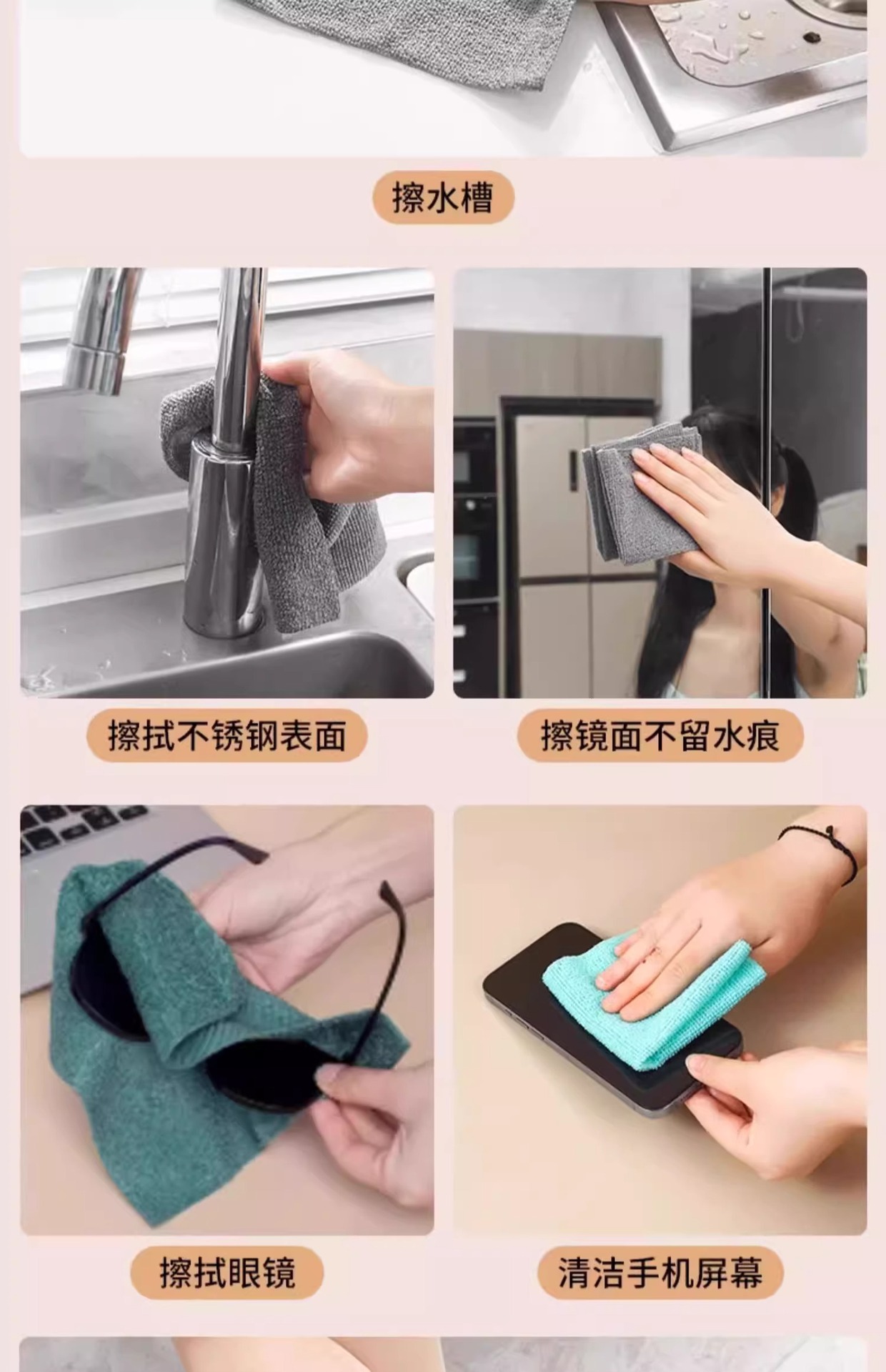 擦水槽

擦拭不锈钢表面

擦镜面不留水痕

擦拭眼镜

清洁手机屏幕