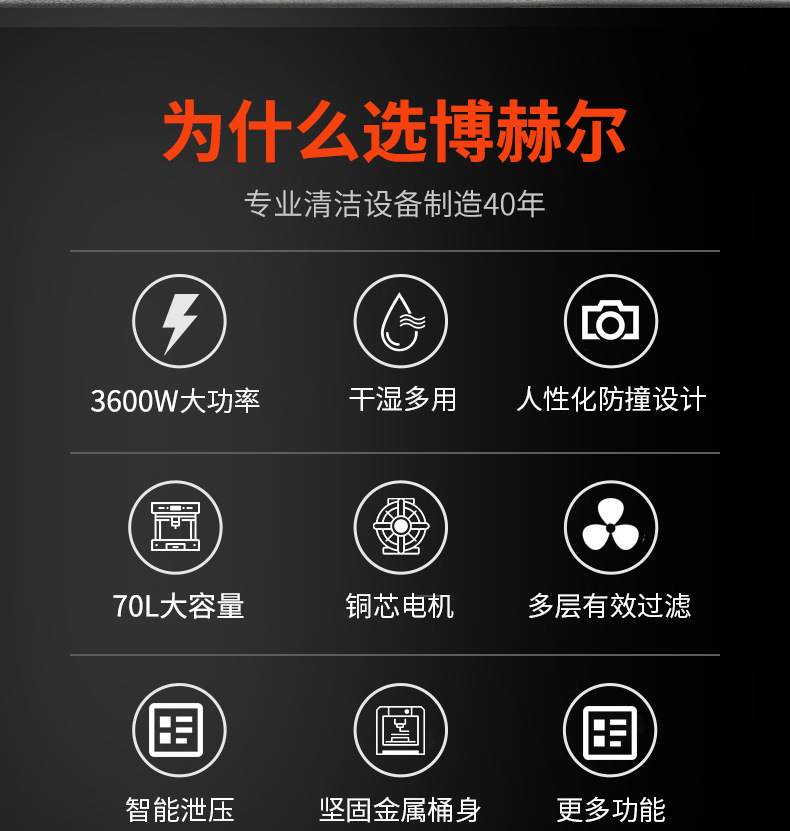 为什么选博赫尔

专业清洁设备制造40年

3600W大功率 干湿多用 人性化防撞设计

70L大容量 铜芯电机 多层有效过滤

智能泄压 坚固金属桶身 更多功能