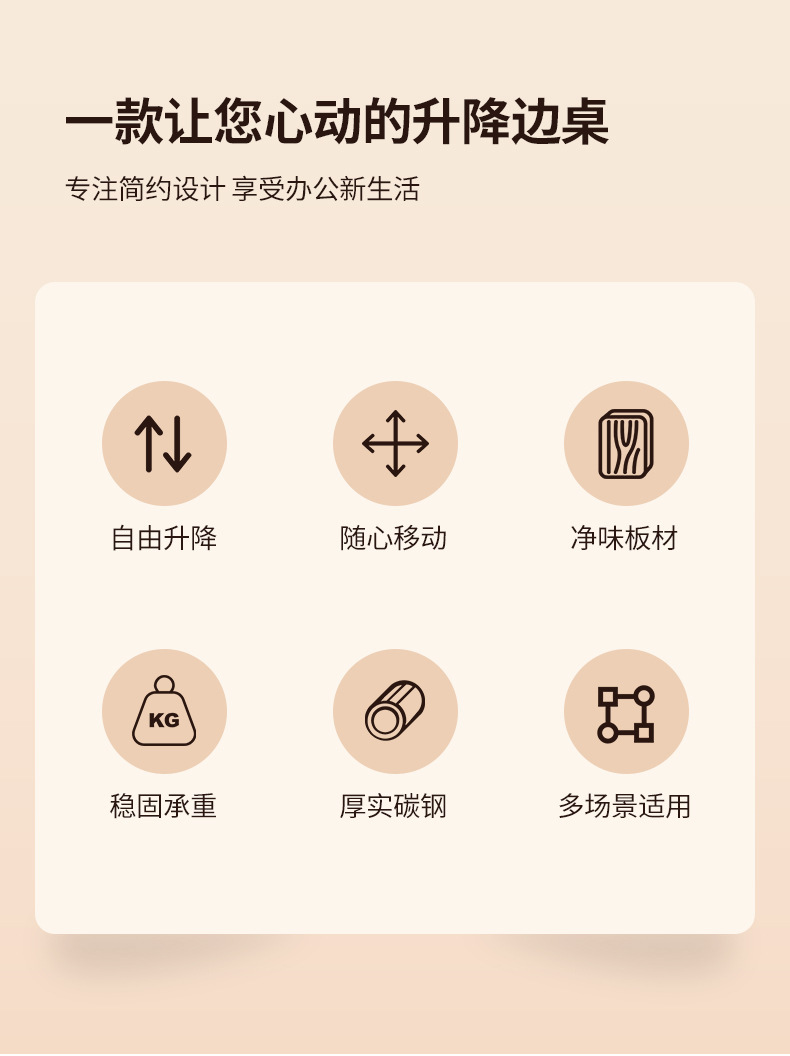 一款让您心动的升降边桌

专注简约设计 享受办公新生活

自由升降

随心移动

净味板材

KG

稳固承重

厚实碳钢

多场景适用