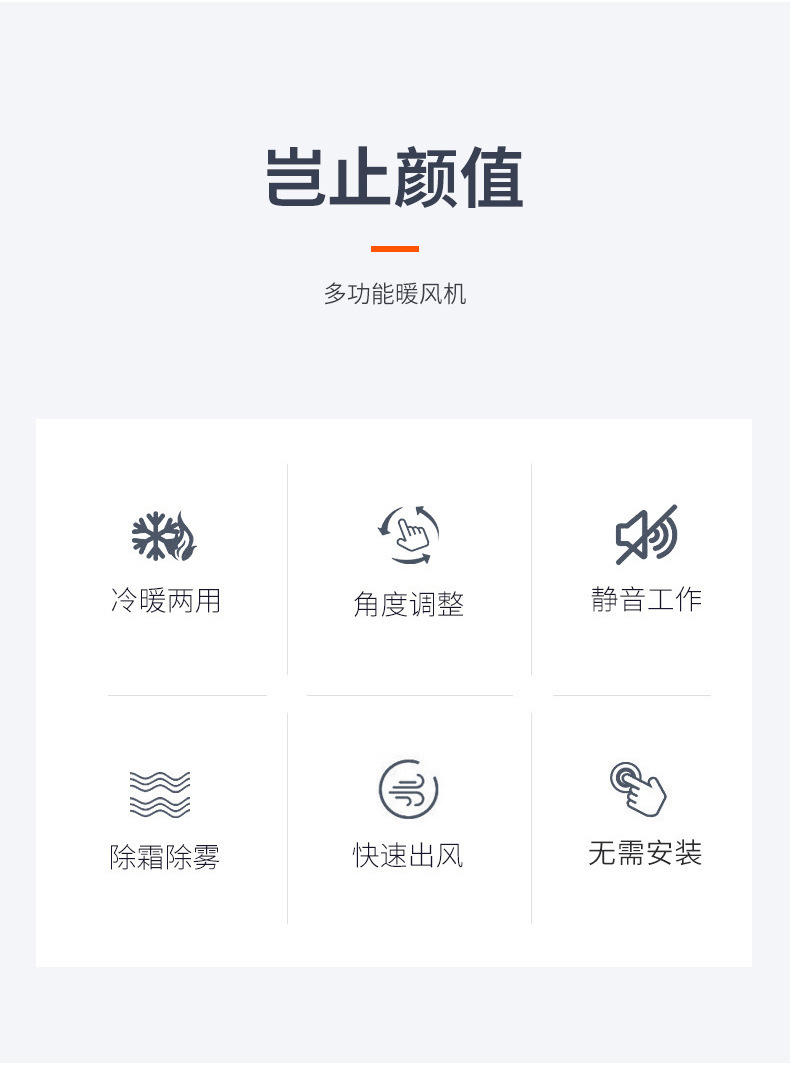 岂止颜值

多功能暖风机

冷暖两用

角度调整

静音工作

除霜除雾

快速出风

无需安装